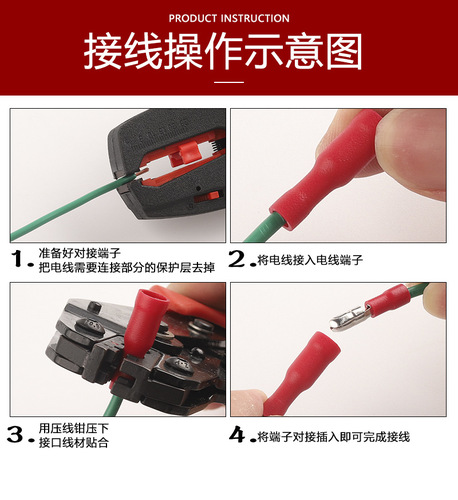 PRODUCT INSTRUCTION

接线操作示意图

1. 准备好对接端子
把电线需要连接部分的保护层去掉

2. 将电线接入电线端子

3. 用压线钳压下
接口线材贴合

4. 将端子对接插入即可完成接线