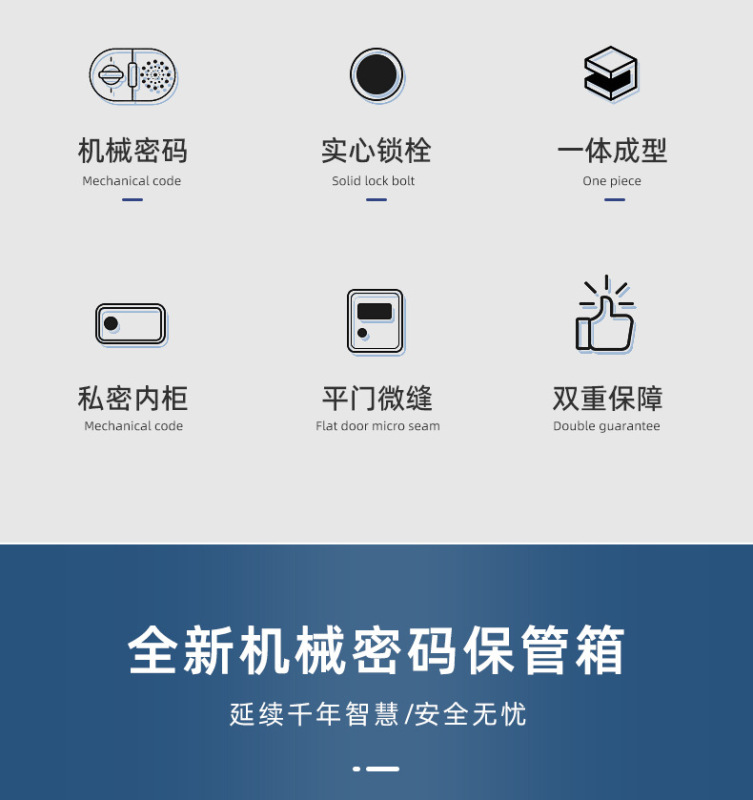 机械密码
Mechanical code

实心锁栓
Solid lock bolt

一体成型
One piece

私密内柜
Mechanical code

平门微缝
Flat door micro seam

双重保障
Double guarantee

全新机械密码保管箱

延续千年智慧/安全无忧