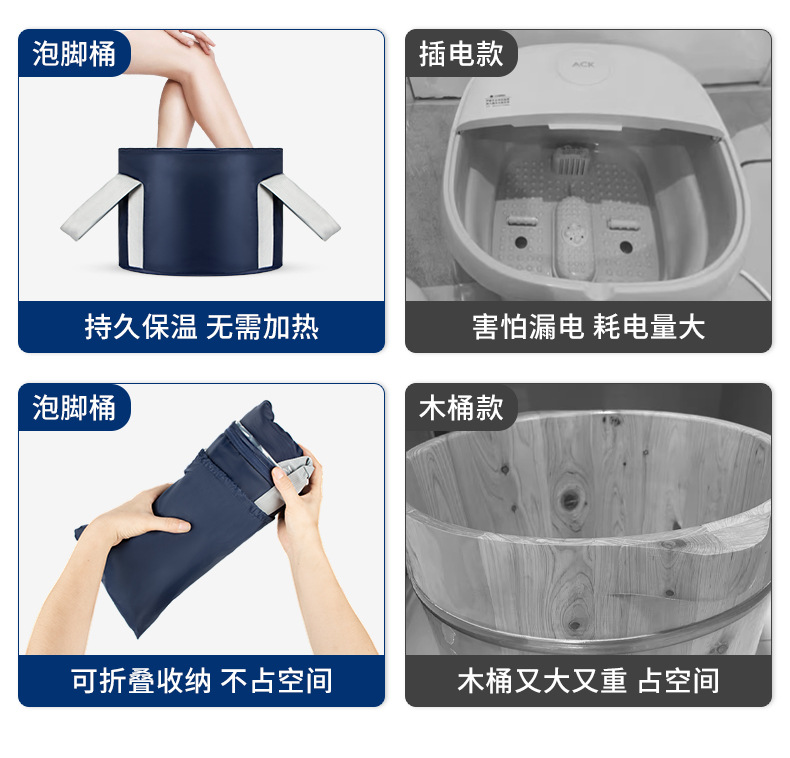 泡脚桶

持久保温 无需加热

插电款

ACK

害怕漏电 耗电量大

泡脚桶

可折叠收纳 不占空间

木桶款

木桶又大又重 占空间