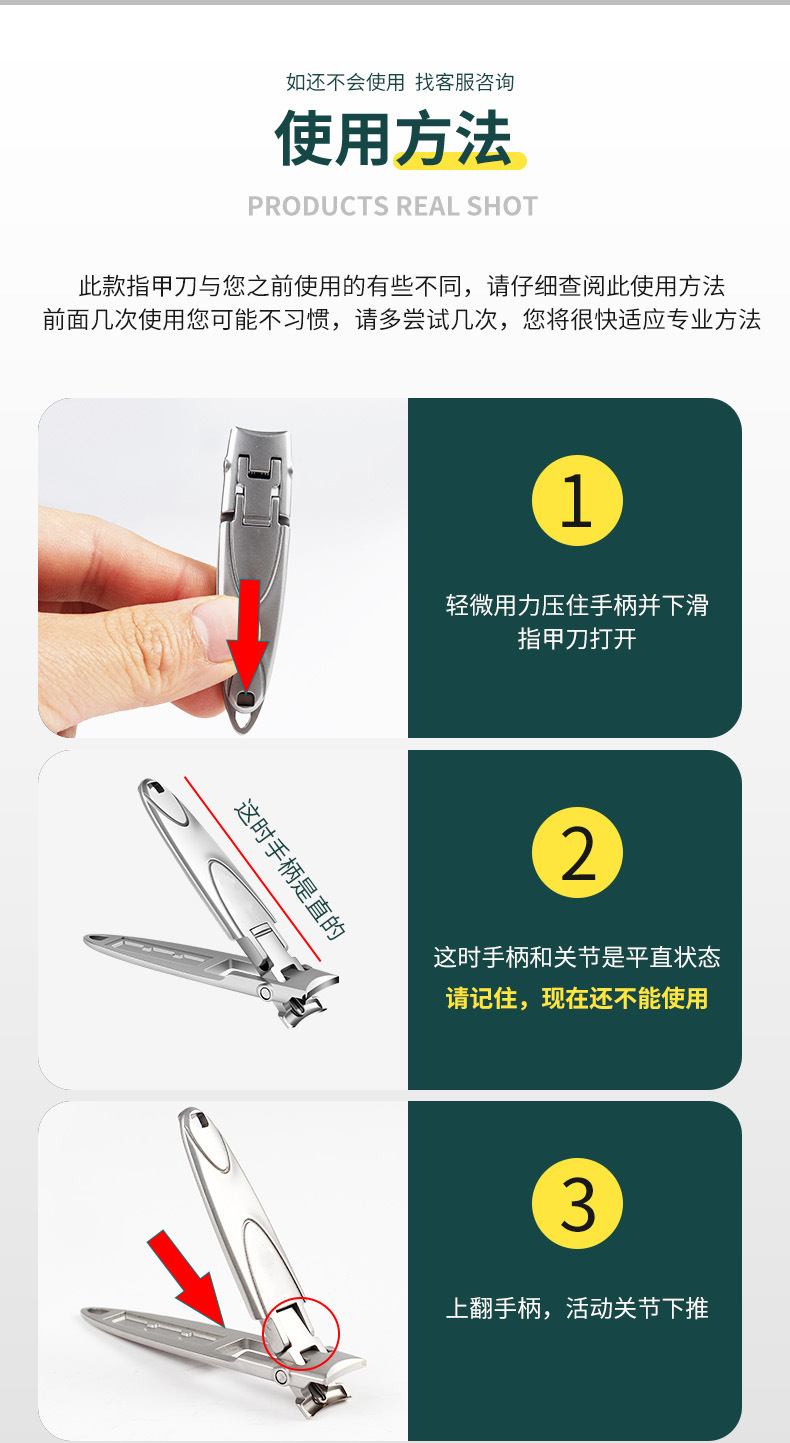 如还不会使用 找客服咨询

使用方法

PRODUCTS REAL SHOT

此款指甲刀与您之前使用的有些不同，请仔细查阅此使用方法
前面几次使用您可能不习惯，请多尝试几次，您将很快适应专业方法

1

轻微用力压住手柄并下滑
指甲刀打开

这时手柄是直的

2

这时手柄和关节是平直状态
请记住，现在还不能使用

3

上翻手柄，活动关节下推