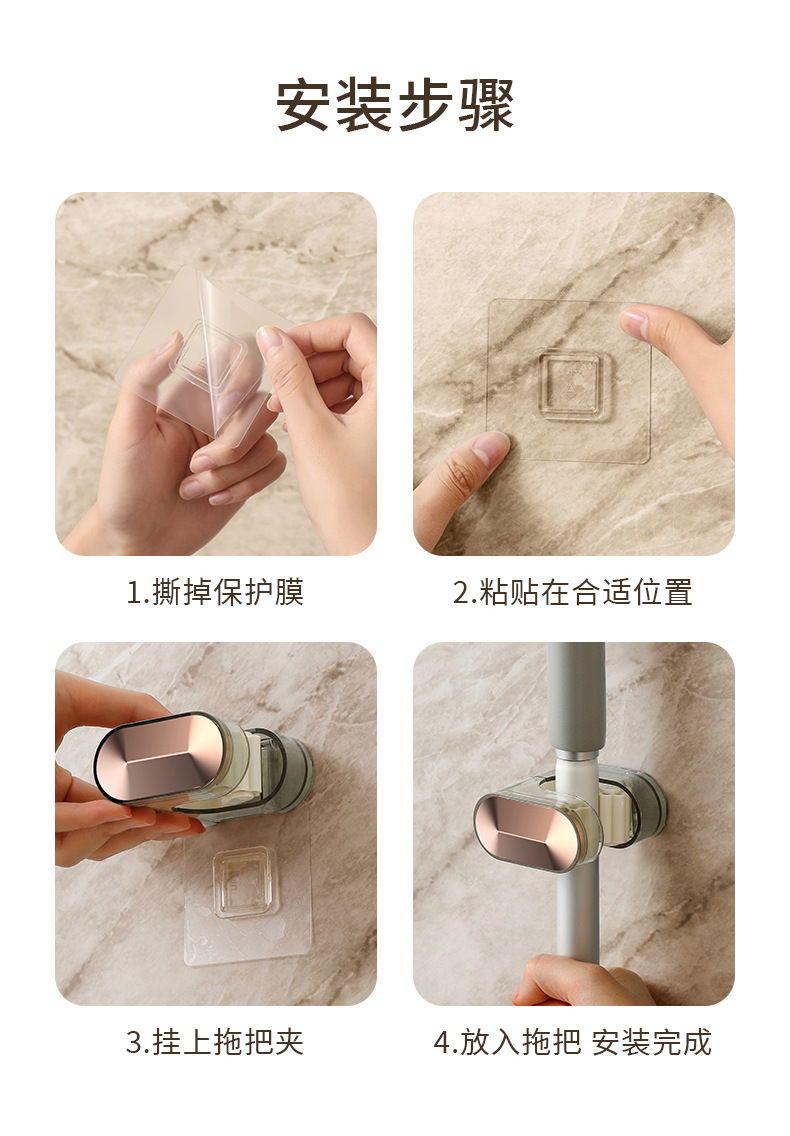 安装步骤

1.撕掉保护膜

2.粘贴在合适位置

3.挂上拖把夹

4.放入拖把 安装完成