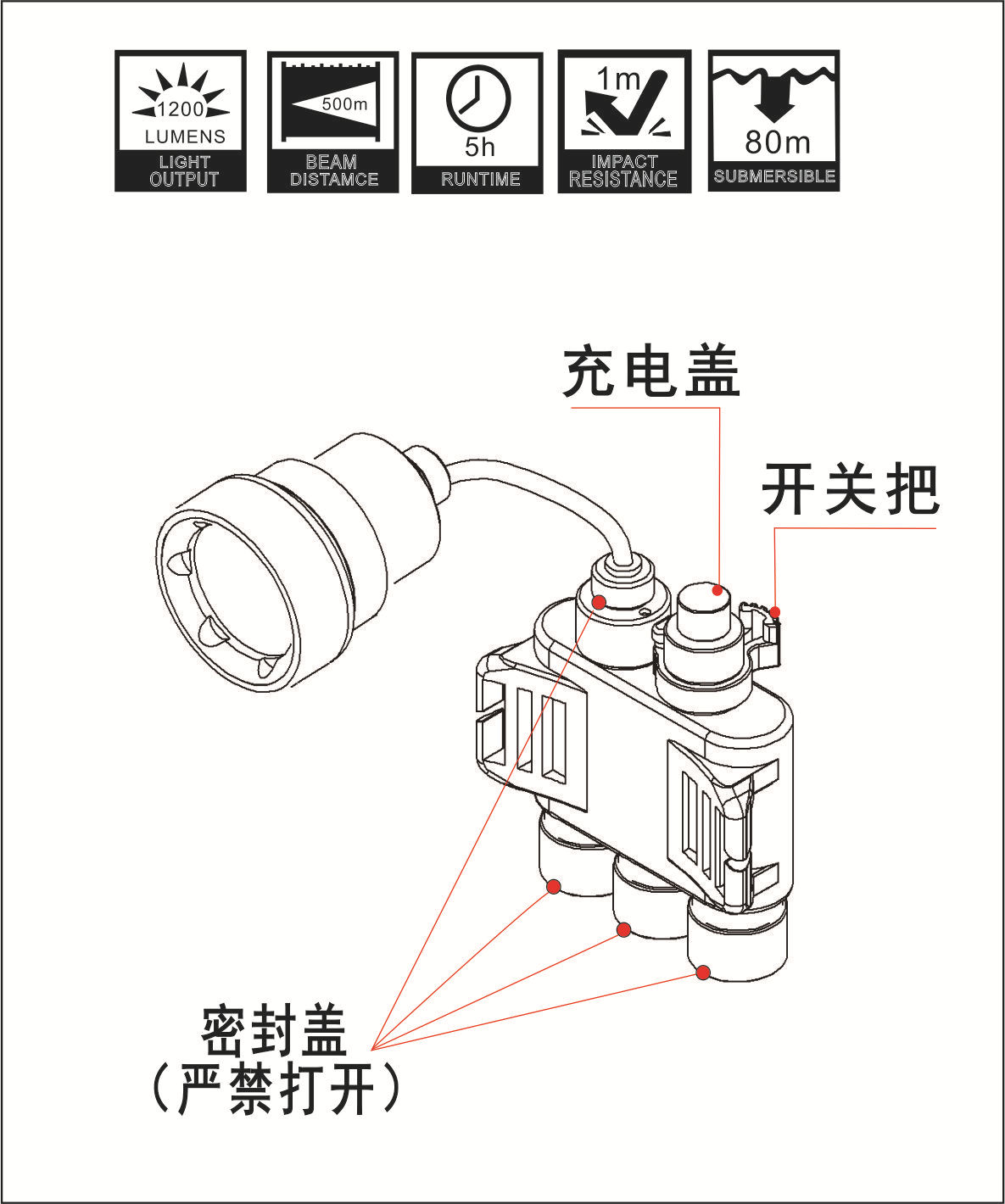 1200
LUMENS
LIGHT OUTPUT

500m
BEAM DISTAMCE

5h
RUNTIME

1m
IMPACT RESISTANCE

80m
SUBMERSIBLE

充电盖

开关把

密封盖
（严禁打开）