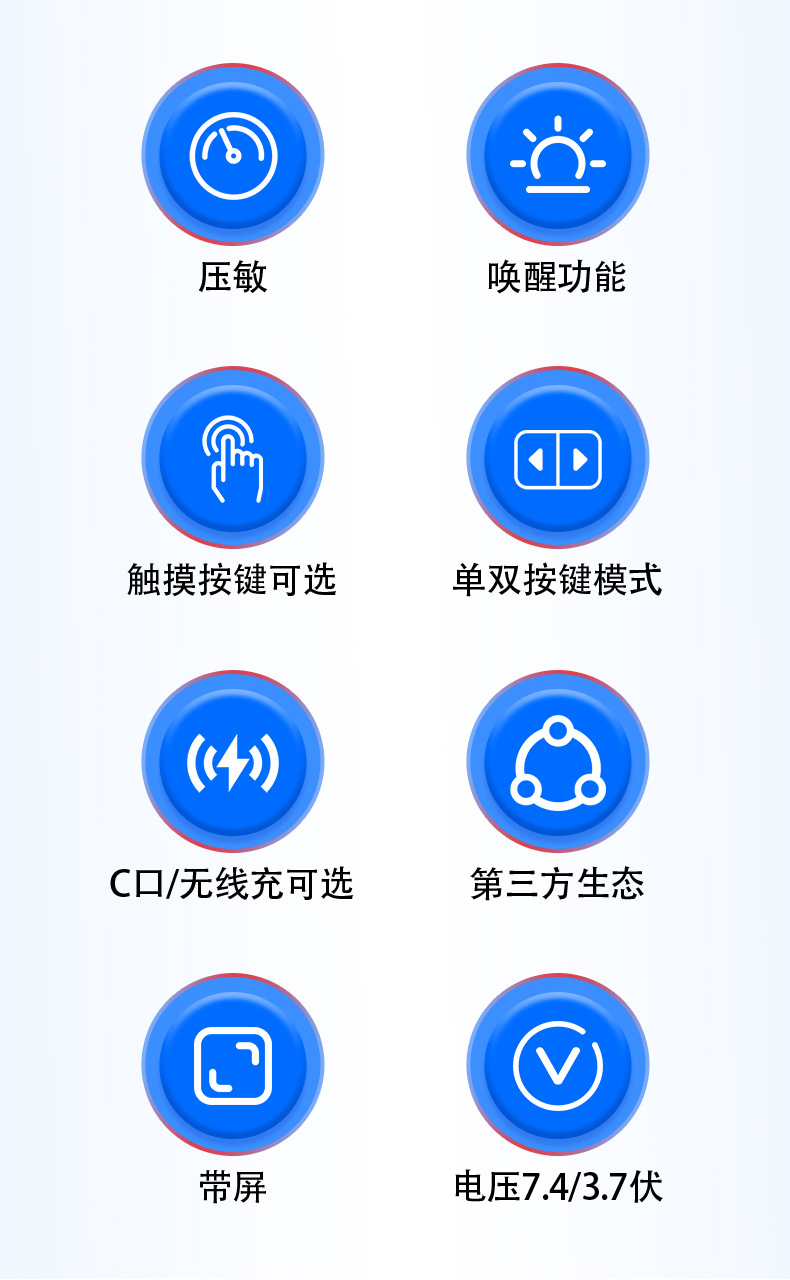 压敏

唤醒功能

触摸按键可选

单双按键模式

C口/无线充可选

第三方生态

带屏

电压7.4/3.7伏