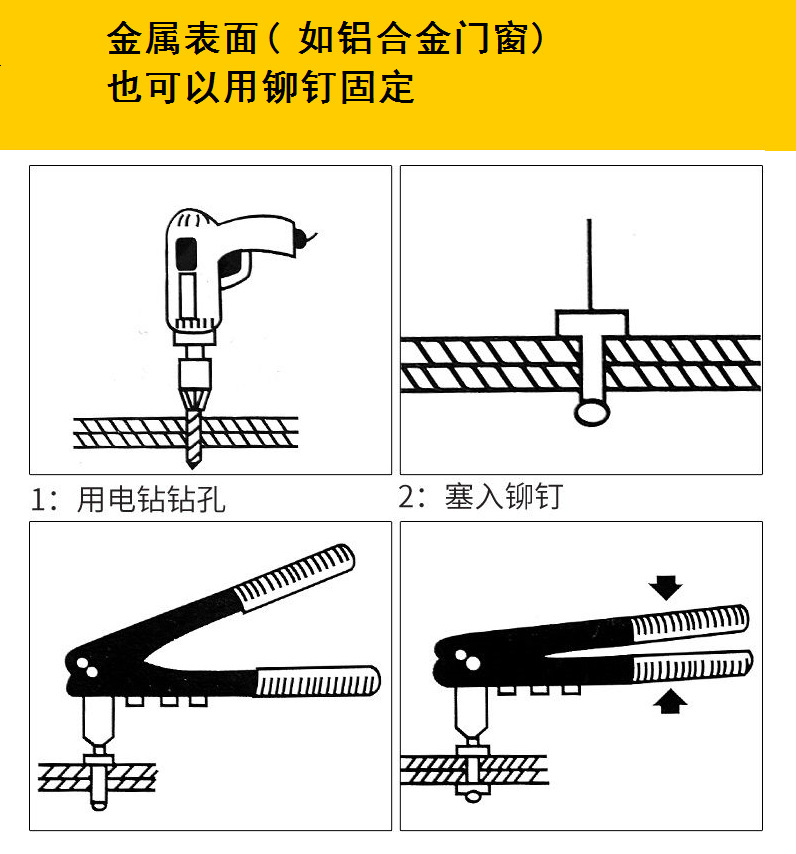 金属表面（如铝合金门窗）
也可以用铆钉固定

1：用电钻钻孔

2：塞入铆钉