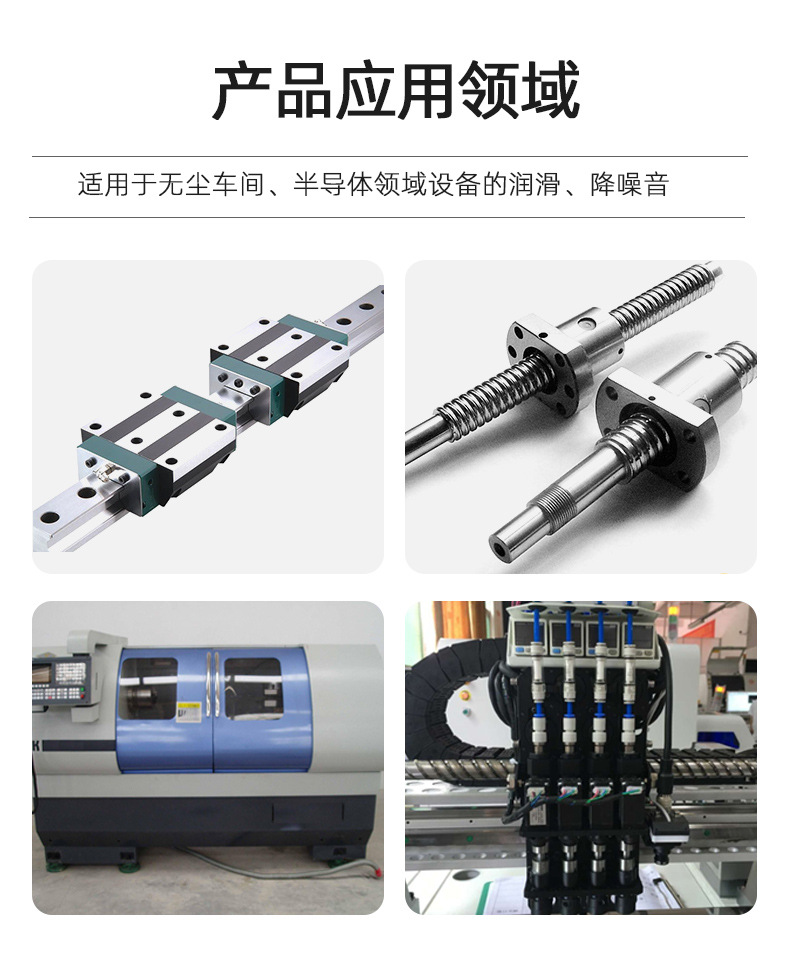 产品应用领域

适用于无尘车间、半导体领域设备的润滑、降噪音