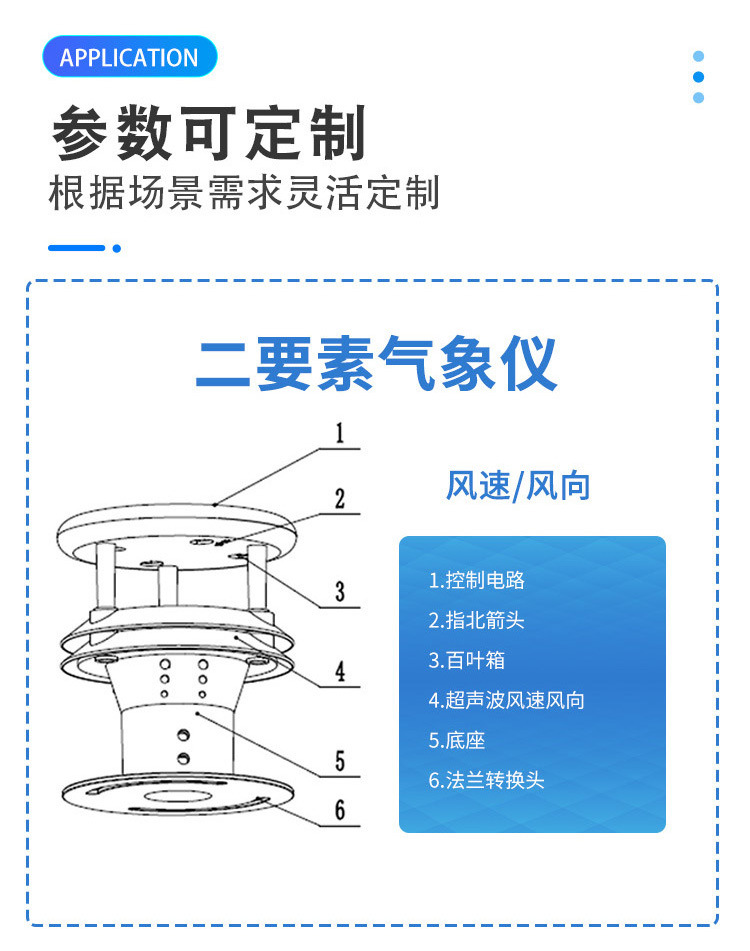 APPLICATION

参数可定制

根据场景需求灵活定制

二要素气象仪

1
2
3
4
5
6

风速/风向

1.控制电路
2.指北箭头
3.百叶箱
4.超声波风速风向
5.底座
6.法兰转换头