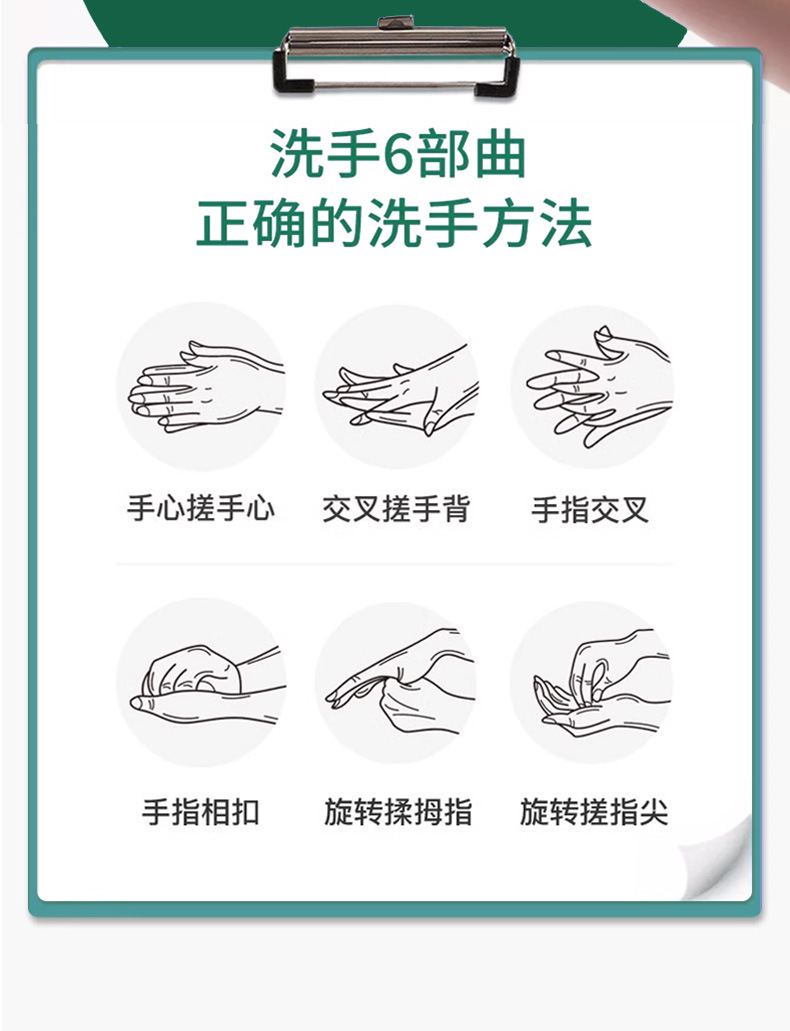 洗手6部曲
正确的洗手方法

手心搓手心
交叉搓手背
手指交叉

手指相扣
旋转揉拇指
旋转搓指尖