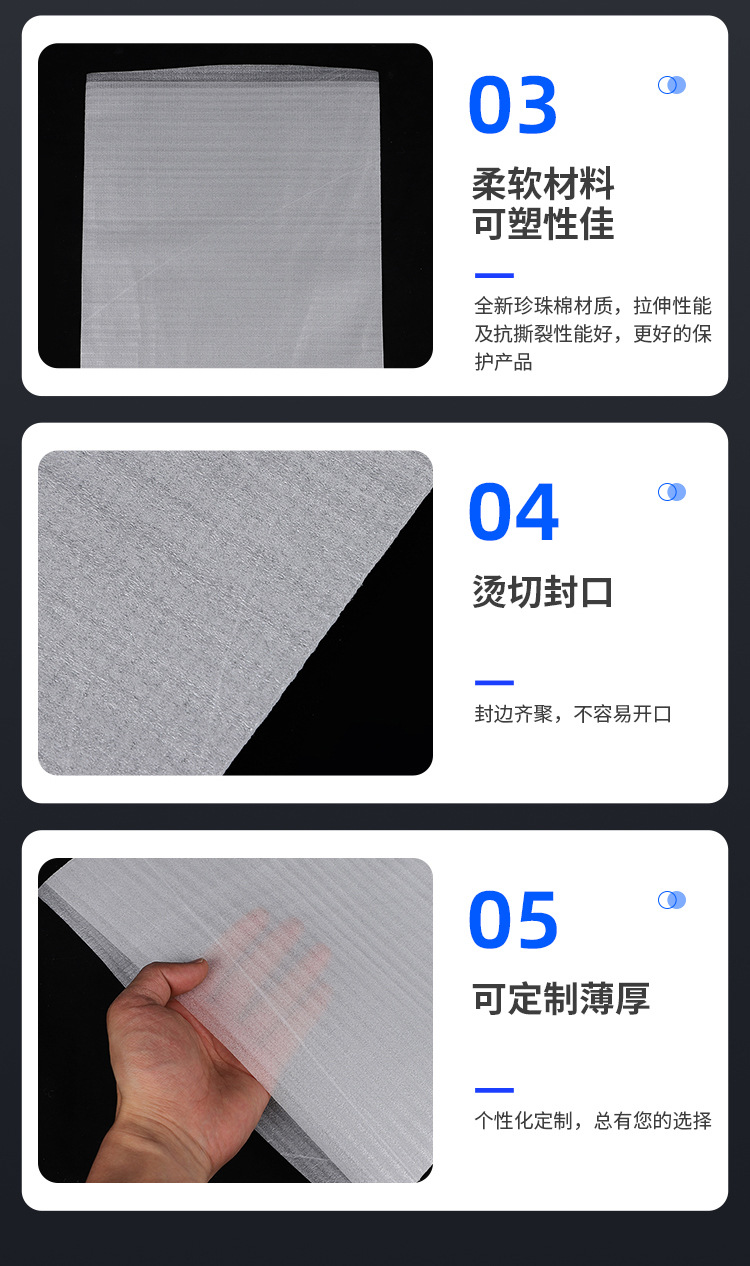 03

柔软材料
可塑性佳

全新珍珠棉材质，拉伸性能及抗撕裂性能好，更好的保护产品

04

烫切封口

封边齐聚，不容易开口

05

可定制薄厚

个性化定制，总有您的选择