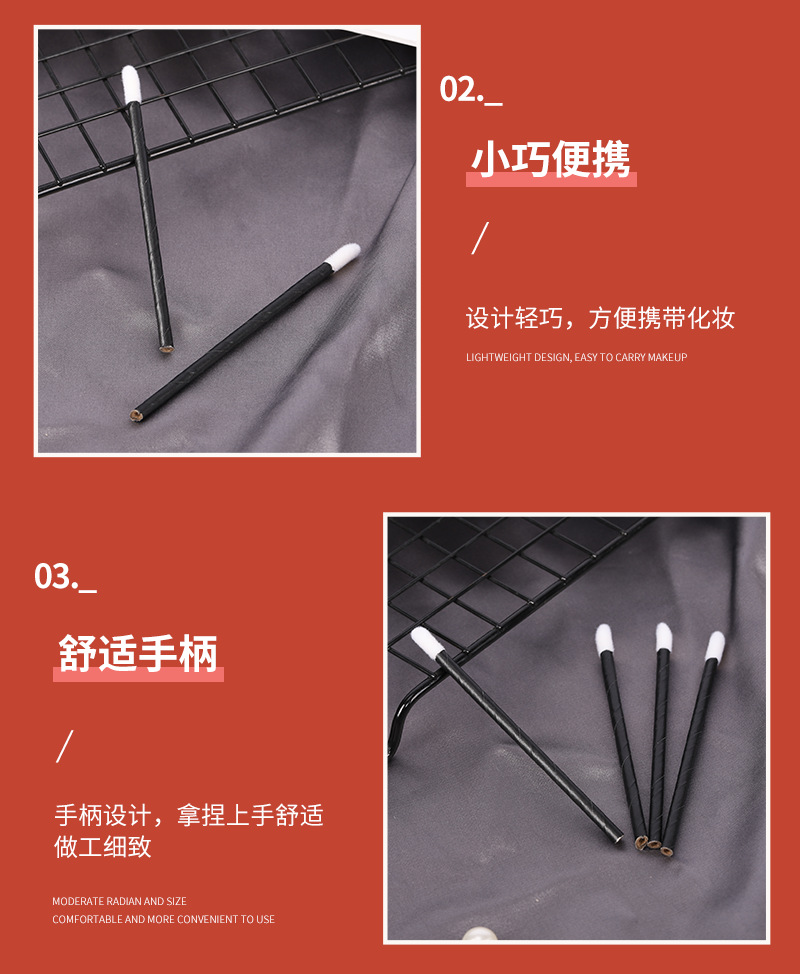 02._

小巧便携

/

设计轻巧，方便携带化妆

LIGHTWEIGHT DESIGN, EASY TO CARRY MAKEUP

03._

舒适手柄

/

手柄设计，拿捏上手舒适
做工细致

MODERATE RADIAN AND SIZE
COMFORTABLE AND MORE CONVENIENT TO USE