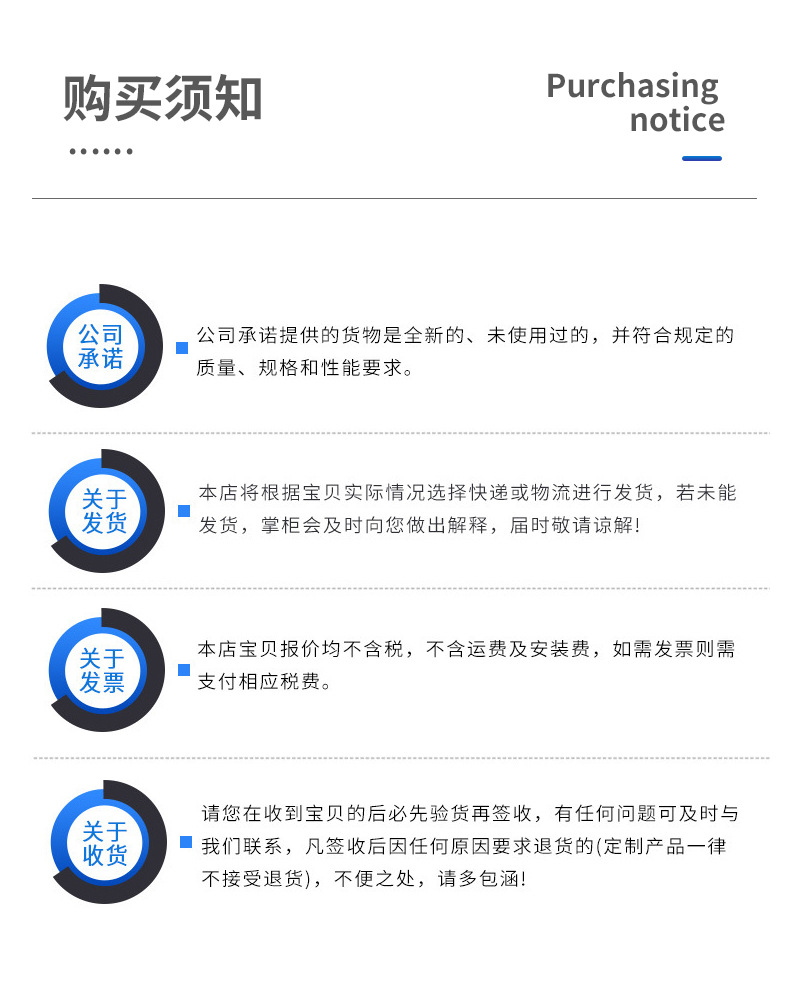 购买须知

Purchasing notice

公司承诺

公司承诺提供的货物是全新的、未使用过的，并符合规定的质量、规格和性能要求。

关于发货

本店将根据宝贝实际情况选择快递或物流进行发货，若未能发货，掌柜会及时向您做出解释，届时敬请谅解!

关于发票

本店宝贝报价均不含税，不含运费及安装费，如需发票则需支付相应税费。

关于收货

请您在收到宝贝的后必先验货再签收，有任何问题可及时与我们联系，凡签收后因任何原因要求退货的(定制产品一律不接受退货)，不便之处，请多包涵!