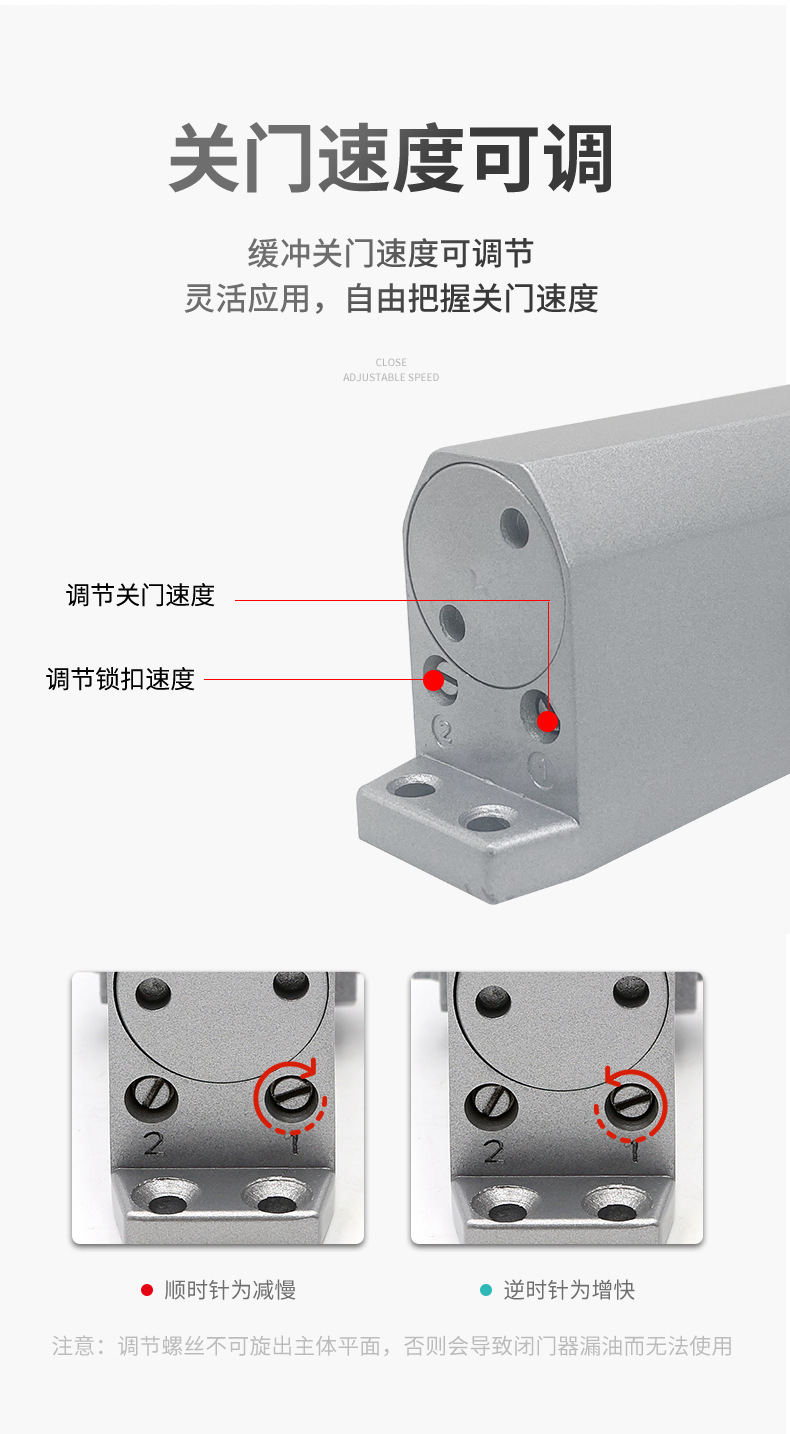 关门速度可调

缓冲关门速度可调节
灵活应用，自由把握关门速度

CLOSE
ADJUSTABLE SPEED

调节关门速度

调节锁扣速度

2

1

2

1

2

1

顺时针为减慢

逆时针为增快

注意：调节螺丝不可旋出主体平面，否则会导致闭门器漏油而无法使用