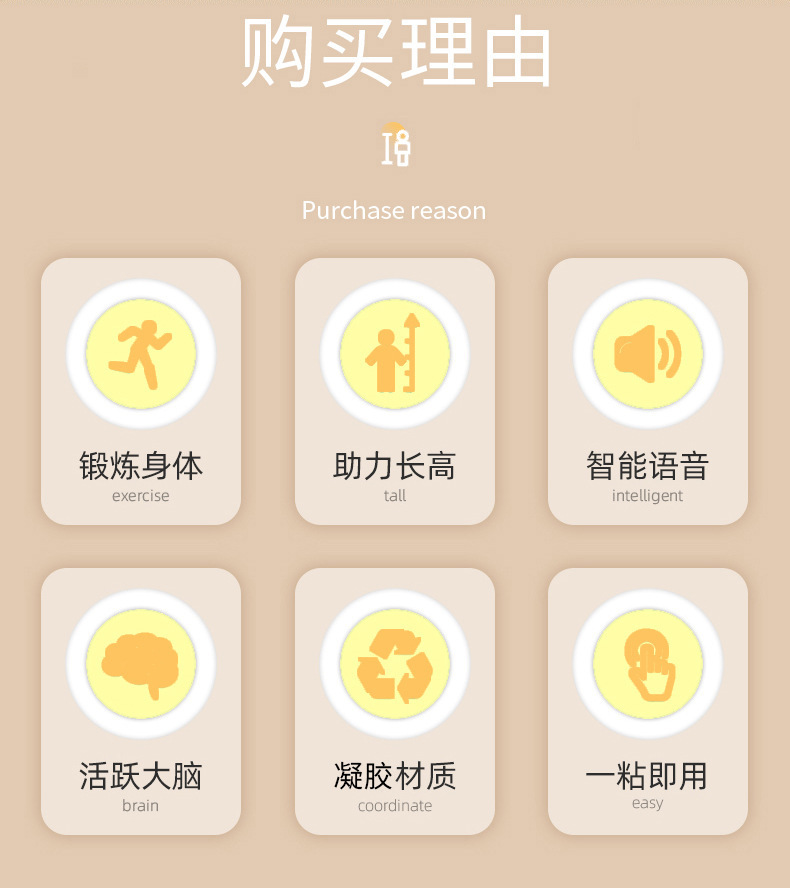 购买理由

Purchase reason

锻炼身体
exercise

助力长高
tall

智能语音
intelligent

活跃大脑
brain

凝胶材质
coordinate

一粘即用
easy