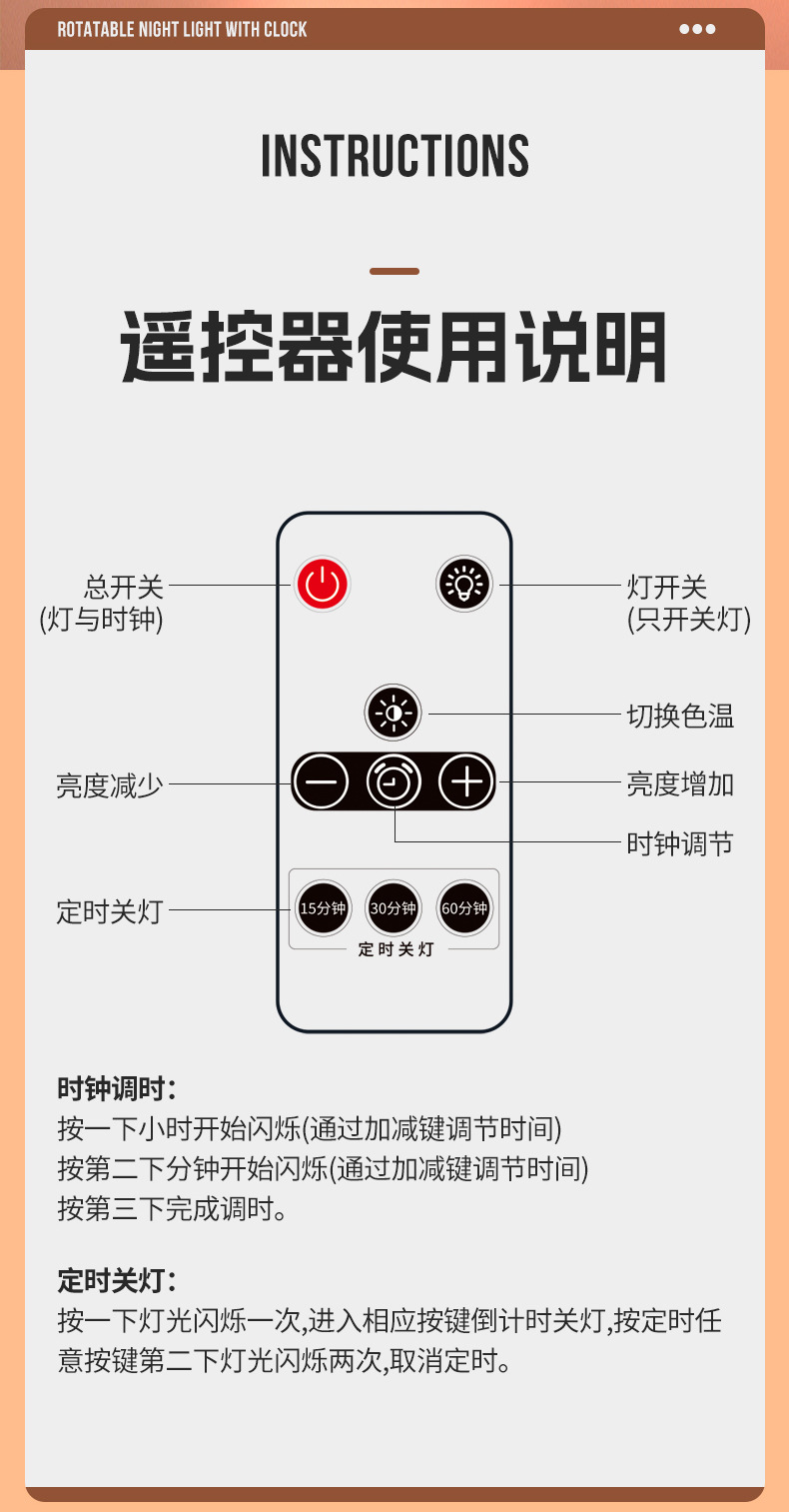 ROTATABLE NIGHT LIGHT WITH CLOCK

INSTRUCTIONS

遥控器使用说明

总开关
(灯与时钟)

灯开关
(只开关灯)

切换色温

亮度减少

亮度增加

时钟调节

定时关灯

15分钟

30分钟

60分钟

定时关灯

时钟调时:
按一下小时开始闪烁(通过加减键调节时间)
按第二下分钟开始闪烁(通过加减键调节时间)
按第三下完成调时。

定时关灯:
按一下灯光闪烁一次,进入相应按键倒计时关灯,按定时任意按键第二下灯光闪烁两次,取消定时。