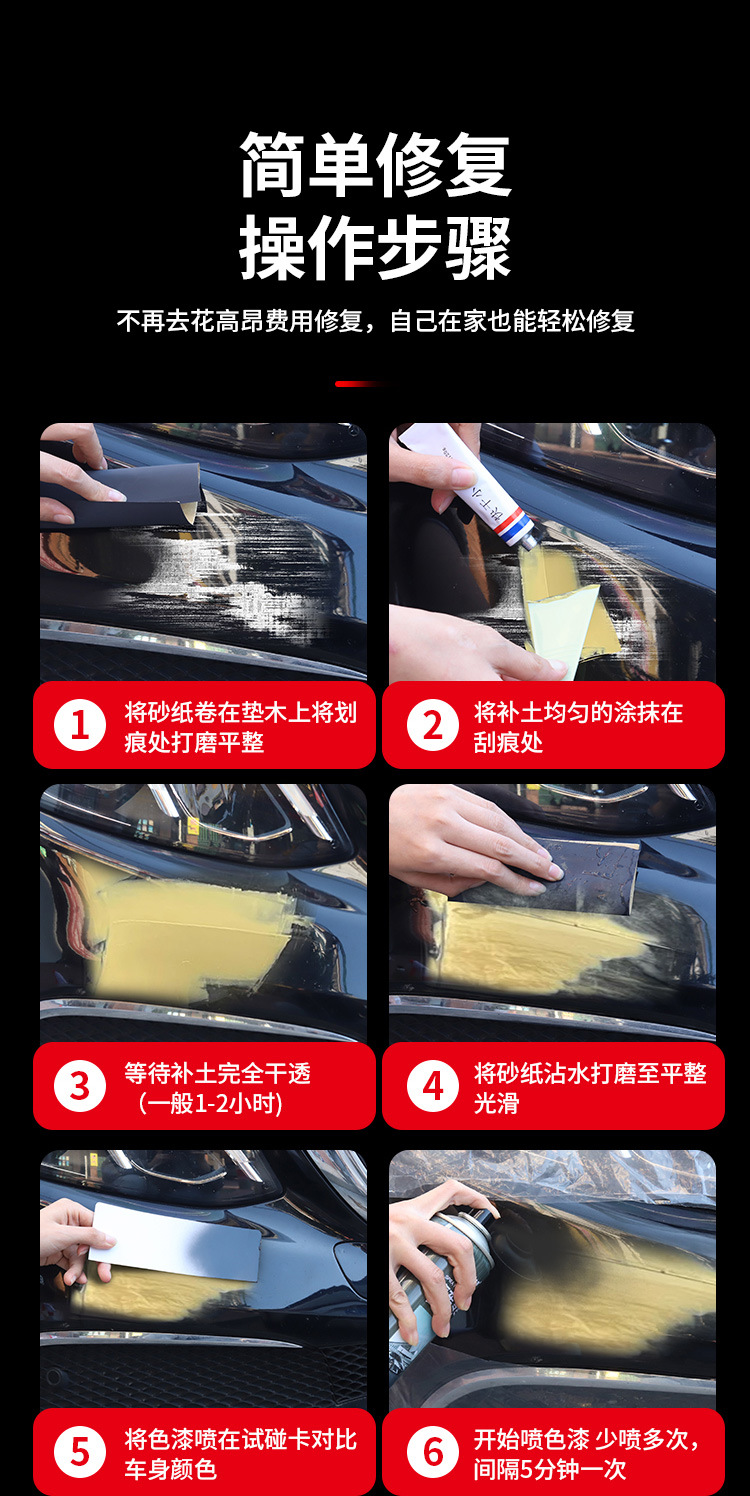 简单修复
操作步骤

不再去花高昂费用修复，自己在家也能轻松修复

1 将砂纸卷在垫木上将划痕处打磨平整

2 将补土均匀的涂抹在刮痕处

3 等待补土完全干透（一般1-2小时)

4 将砂纸沾水打磨至平整光滑

5 将色漆喷在试碰卡对比车身颜色

6 开始喷色漆 少喷多次，间隔5分钟一次