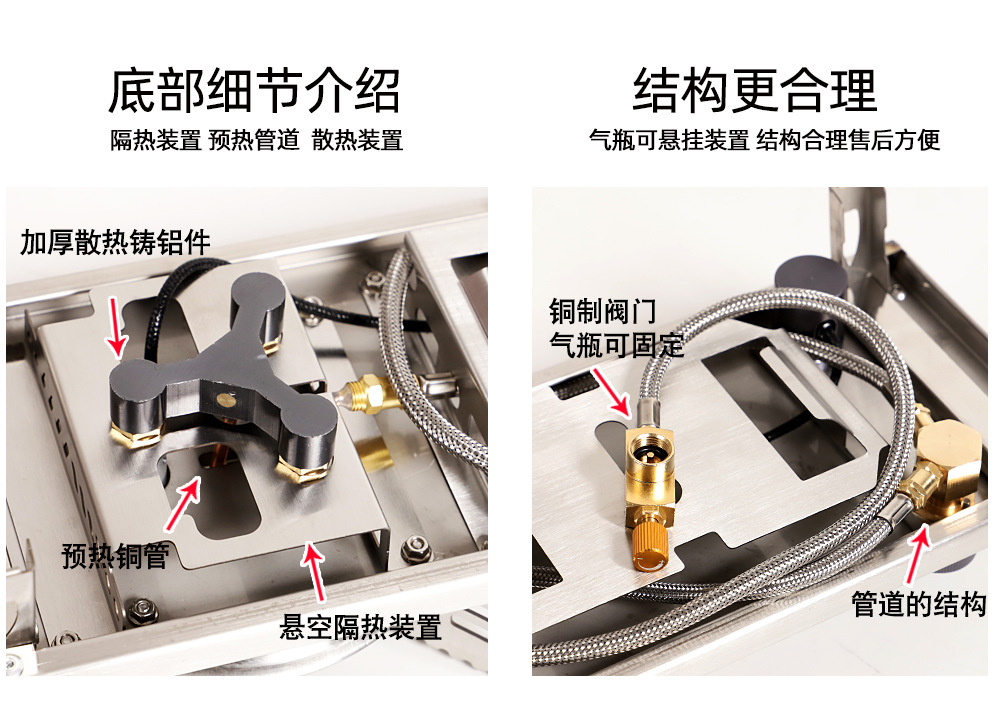 底部细节介绍

隔热装置 预热管道 散热装置

加厚散热铸铝件

预热铜管

悬空隔热装置

结构更合理

气瓶可悬挂装置 结构合理售后方便

铜制阀门
气瓶可固定

管道的结构