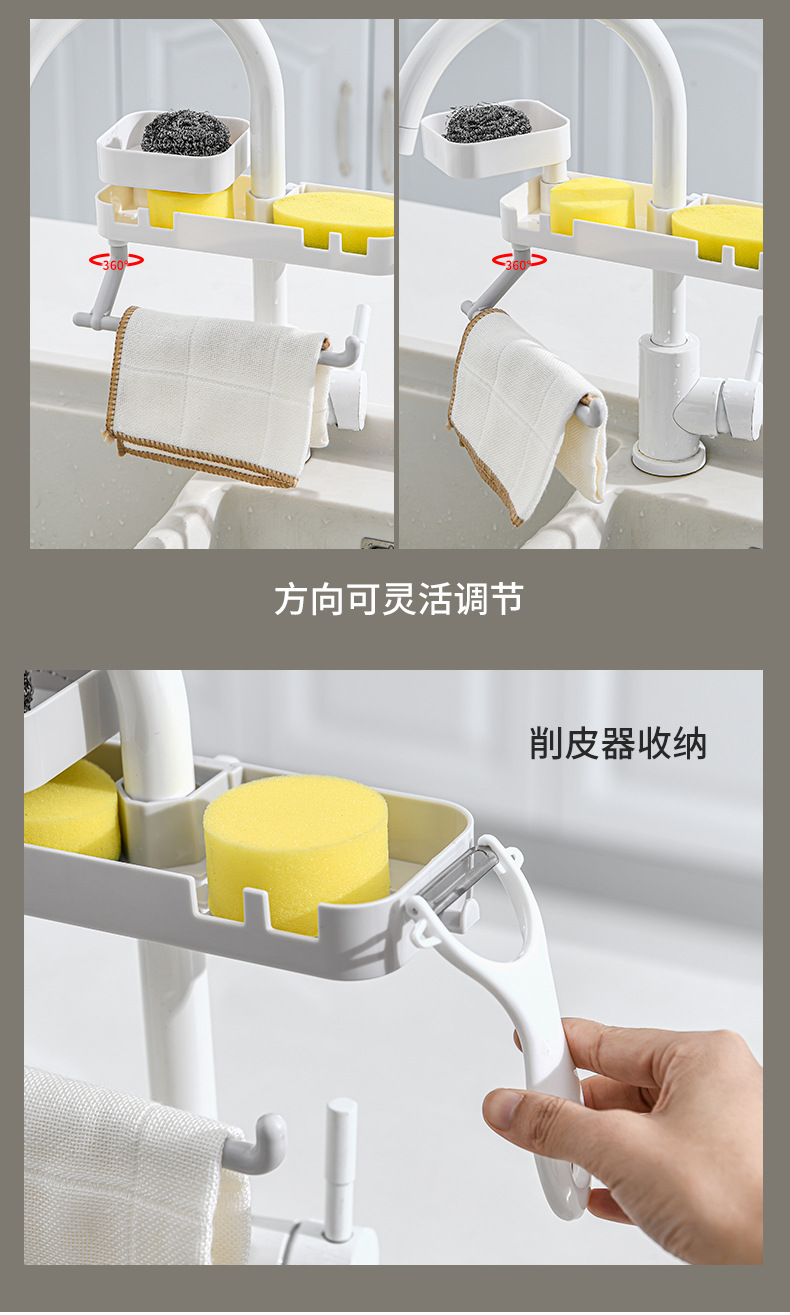 360°

360°

方向可灵活调节

削皮器收纳