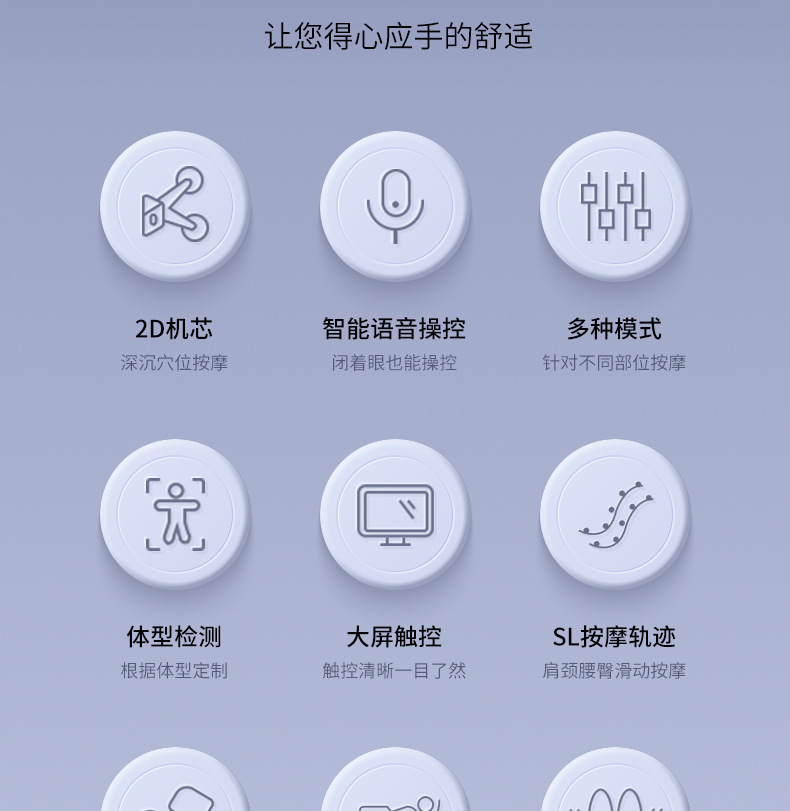 让您得心应手的舒适

2D机芯
深沉穴位按摩

智能语音操控
闭着眼也能操控

多种模式
针对不同部位按摩

体型检测
根据体型定制

大屏触控
触控清晰一目了然

SL按摩轨迹
肩颈腰臀滑动按摩