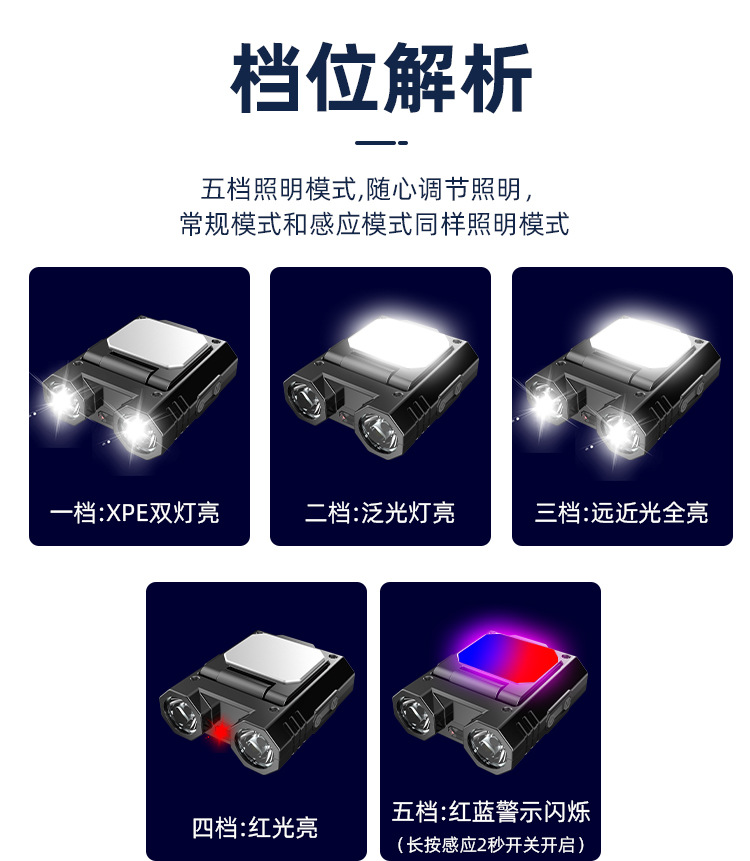 档位解析

五档照明模式,随心调节照明,
常规模式和感应模式同样照明模式

一档:XPE双灯亮

二档:泛光灯亮

三档:远近光全亮

四档:红光亮

五档:红蓝警示闪烁
(长按感应2秒开关开启)