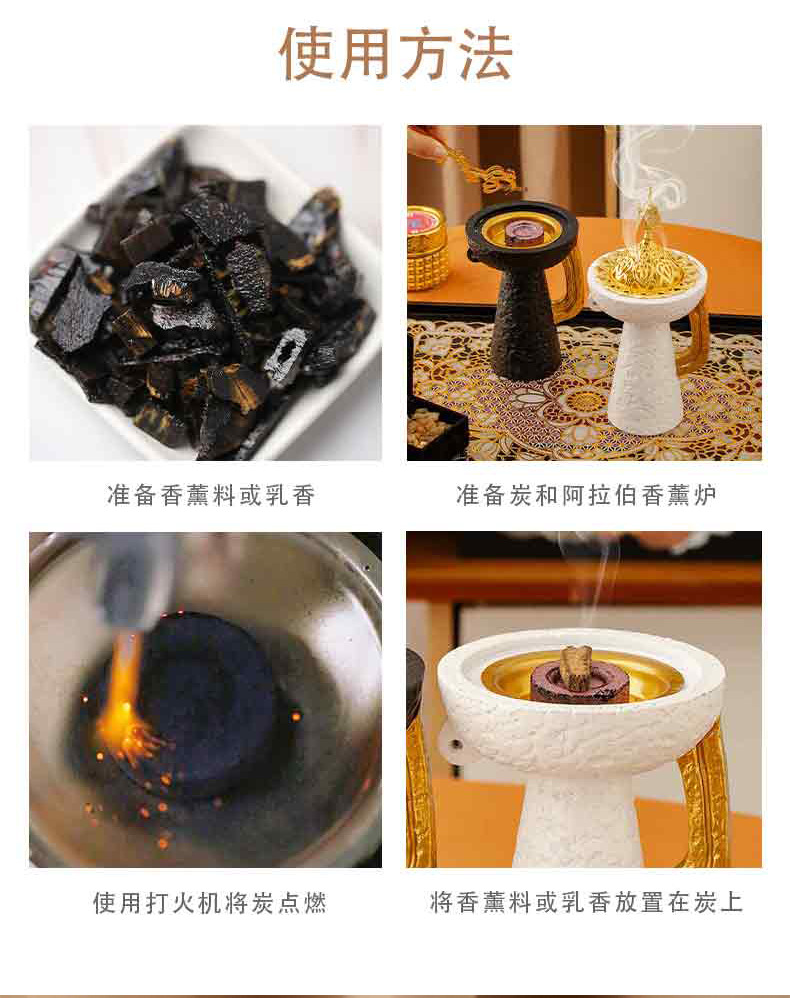 使用方法

准备香薰料或乳香

准备炭和阿拉伯香薰炉

使用打火机将炭点燃

将香薰料或乳香放置在炭上