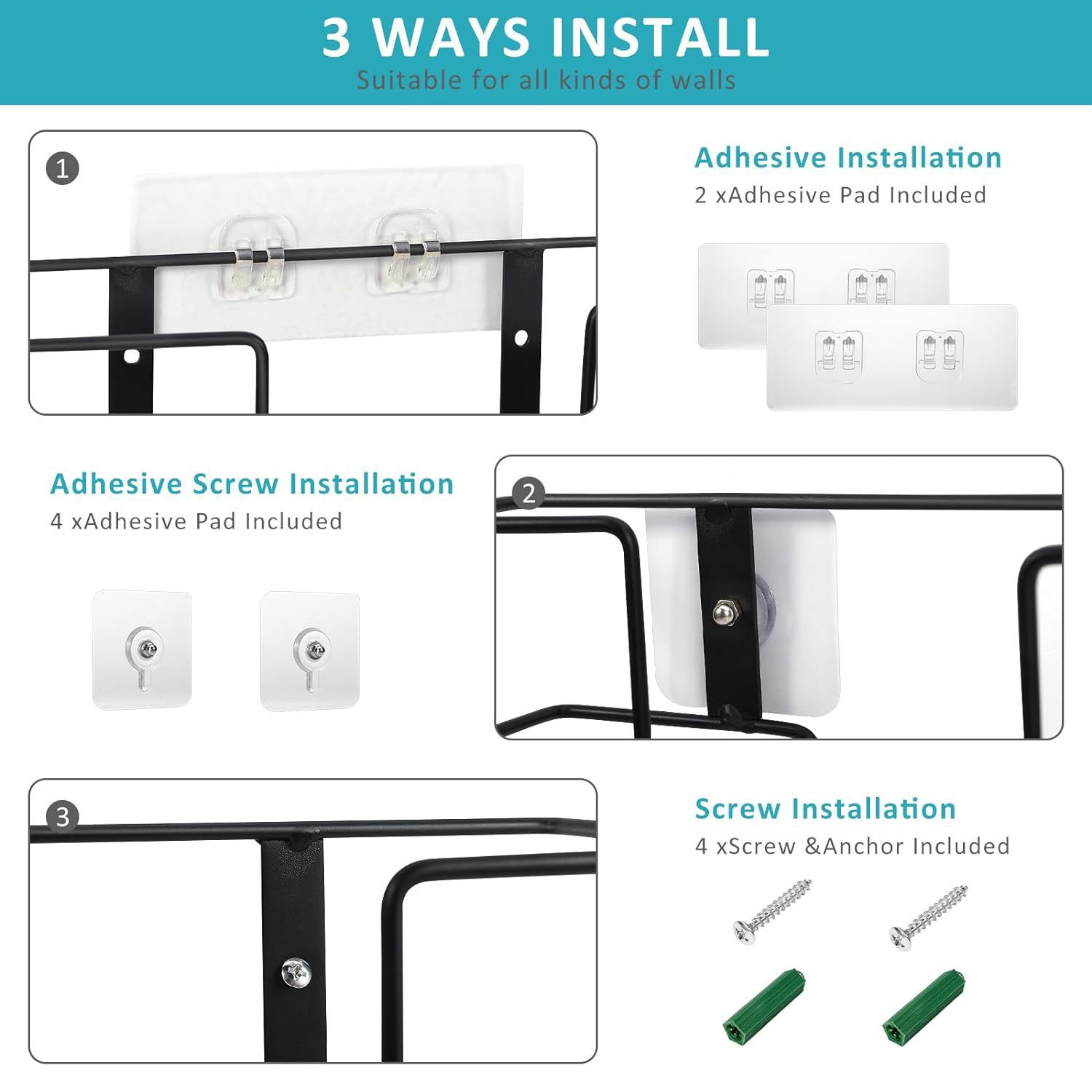 3 WAYS INSTALL
Suitable for all kinds of walls

1

Adhesive Installation
2 xAdhesive Pad Included

Adhesive Screw Installation
4 xAdhesive Pad Included

2

3

Screw Installation
4 xScrew &Anchor Included