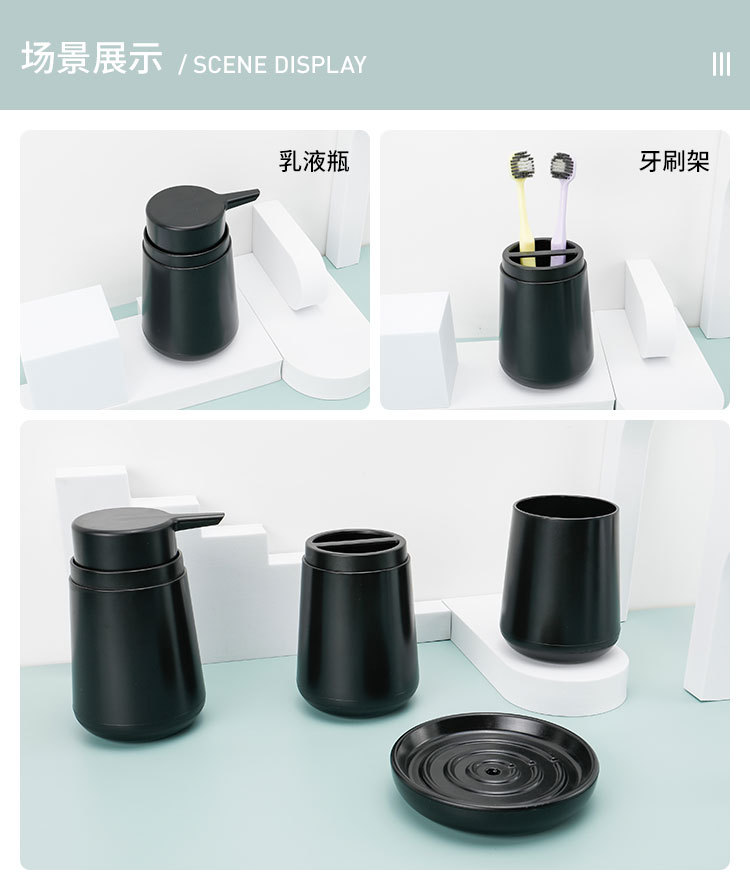 场景展示 / SCENE DISPLAY

乳液瓶

牙刷架