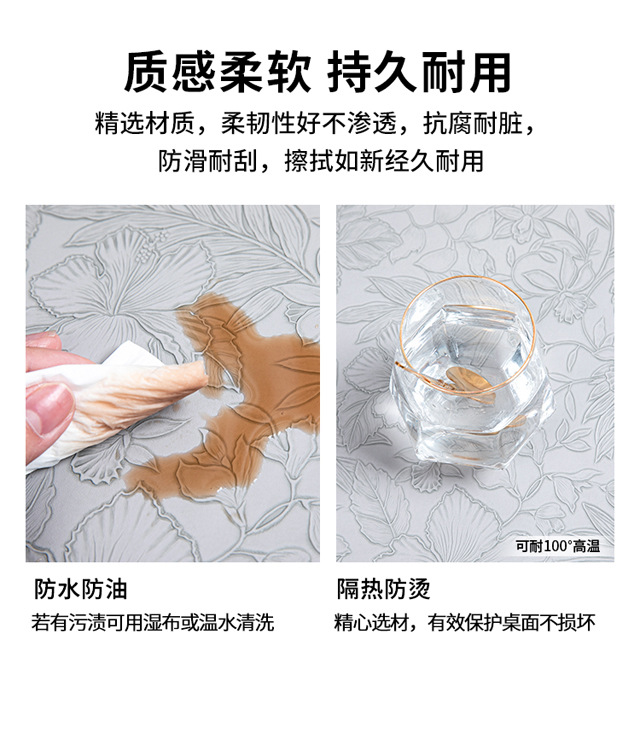 质感柔软 持久耐用

精选材质，柔韧性好不渗透，抗腐耐脏，防滑耐刮，擦拭如新经久耐用

可耐100°高温

防水防油

若有污渍可用湿布或温水清洗

隔热防烫

精心选材，有效保护桌面不损坏