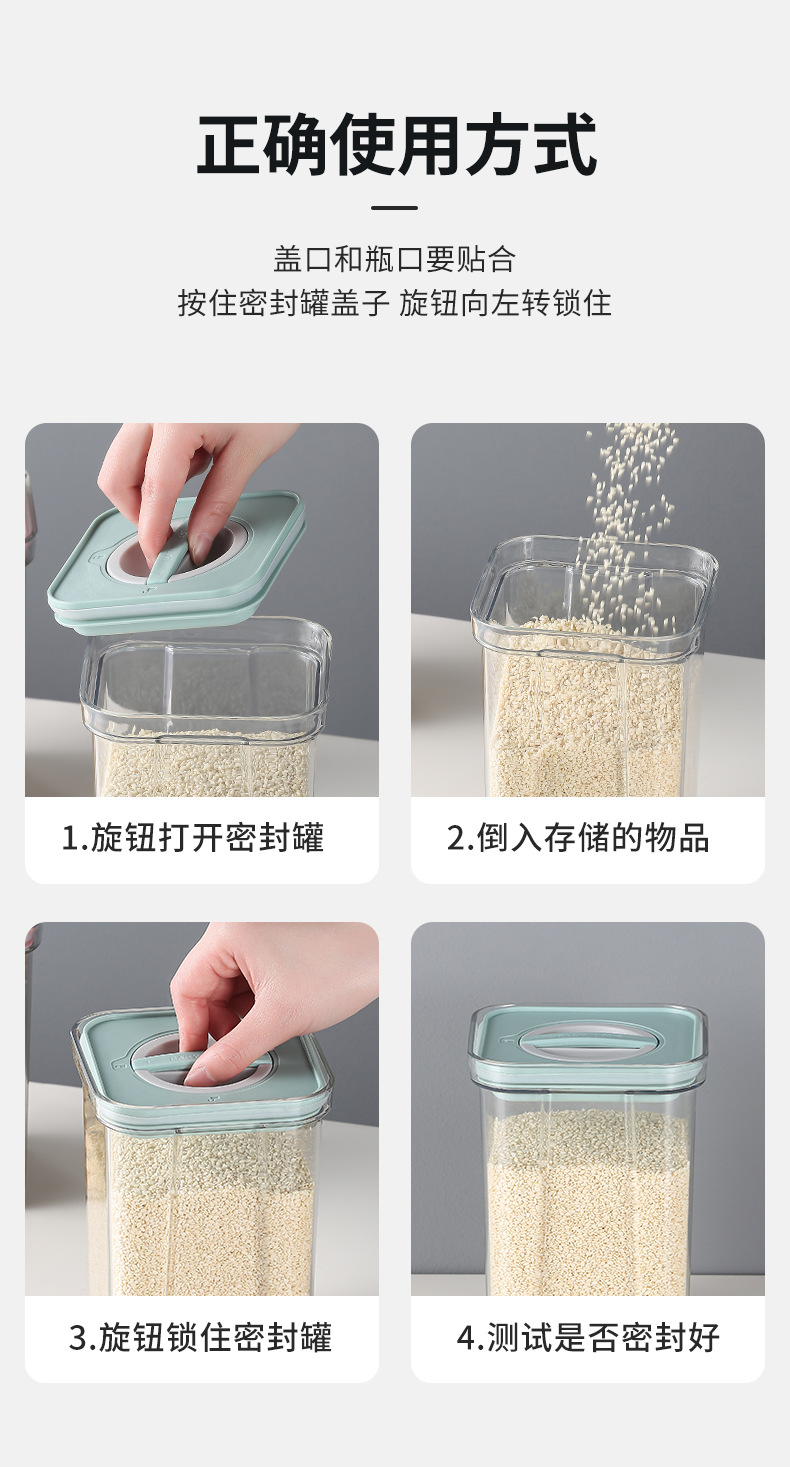 正确使用方式

盖口和瓶口要贴合
按住密封罐盖子 旋钮向左转锁住

1.旋钮打开密封罐

2.倒入存储的物品

3.旋钮锁住密封罐

4.测试是否密封好