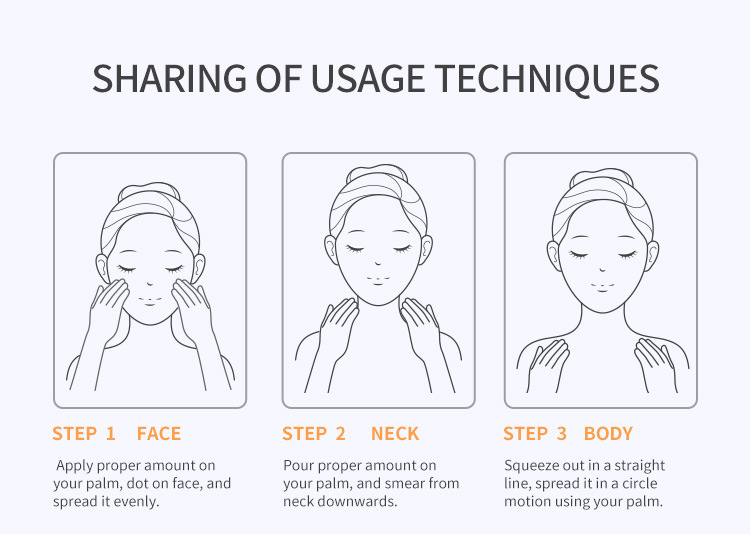 SHARING OF USAGE TECHNIQUES

STEP 1 FACE

Apply proper amount on your palm, dot on face, and spread it evenly.

STEP 2 NECK

Pour proper amount on your palm, and smear from neck downwards.

STEP 3 BODY

Squeeze out in a straight line, spread it in a circle motion using your palm.