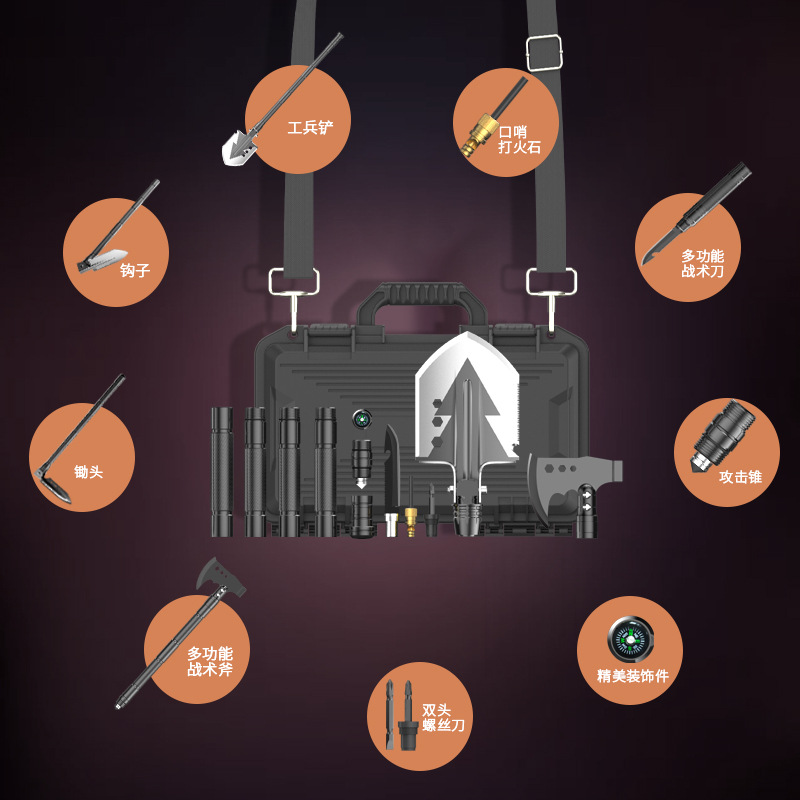 工兵铲

口哨
打火石

钩子

多功能
战术刀

锄头

攻击锥

多功能
战术斧

精美装饰件

双头
螺丝刀