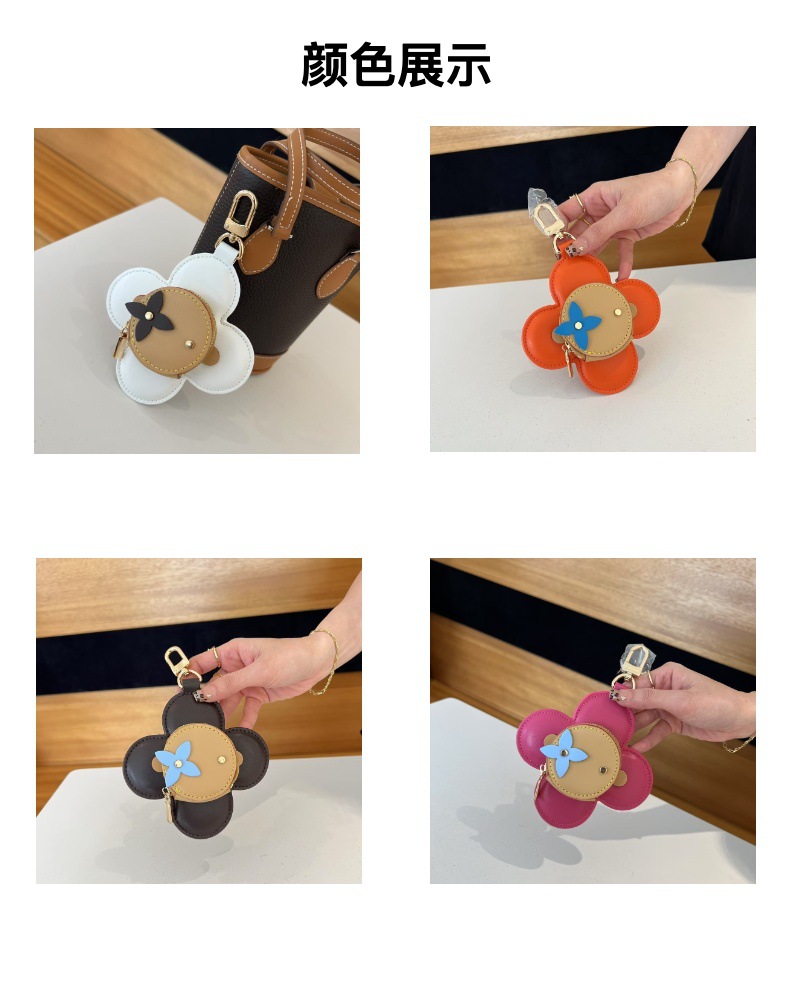 颜色展示