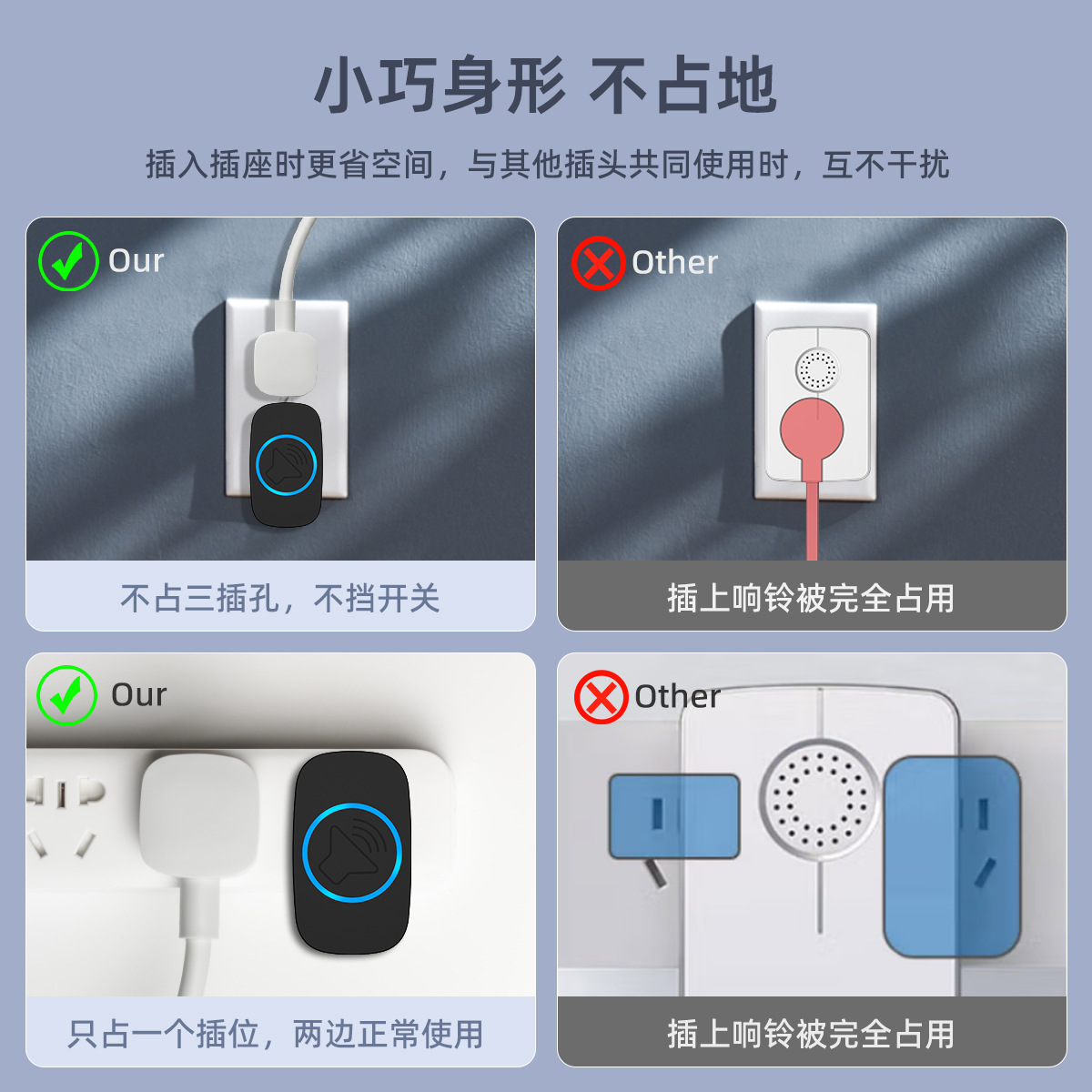 小巧身形 不占地

插入插座时更省空间，与其他插头共同使用时，互不干扰

Our

不占三插孔，不挡开关

Other

插上响铃被完全占用

Our

只占一个插位，两边正常使用

Other

插上响铃被完全占用