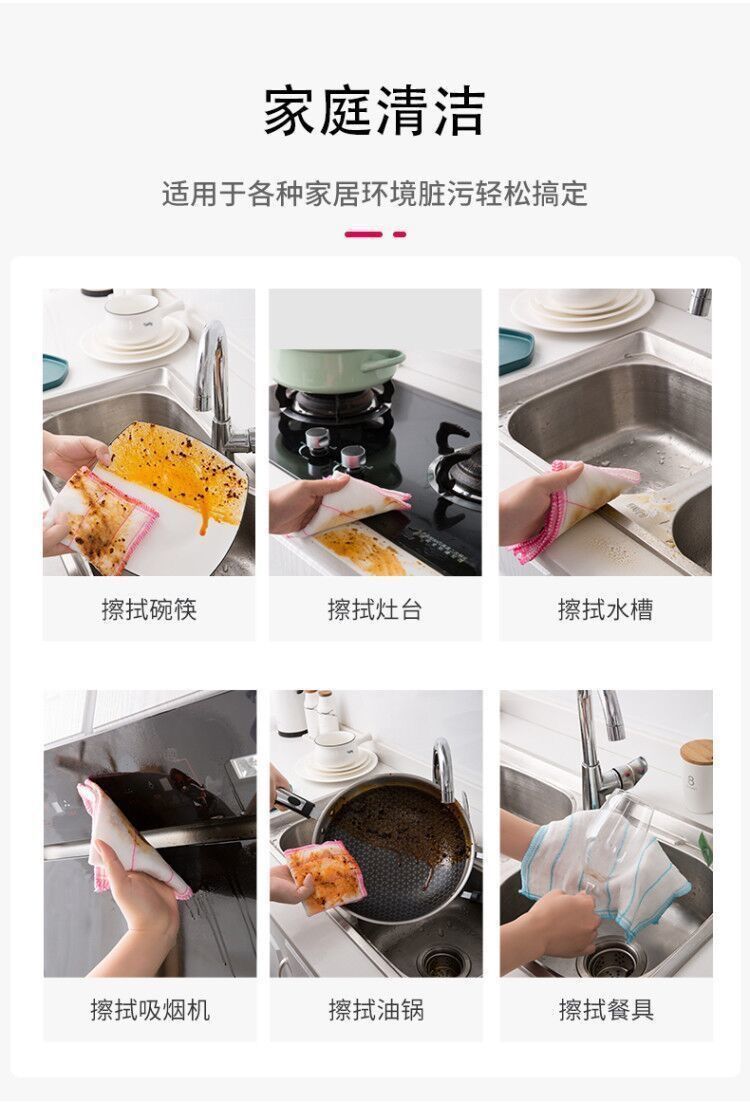 家庭清洁

适用于各种家居环境脏污轻松搞定

擦拭碗筷

擦拭灶台

擦拭水槽

擦拭吸烟机

擦拭油锅

擦拭餐具