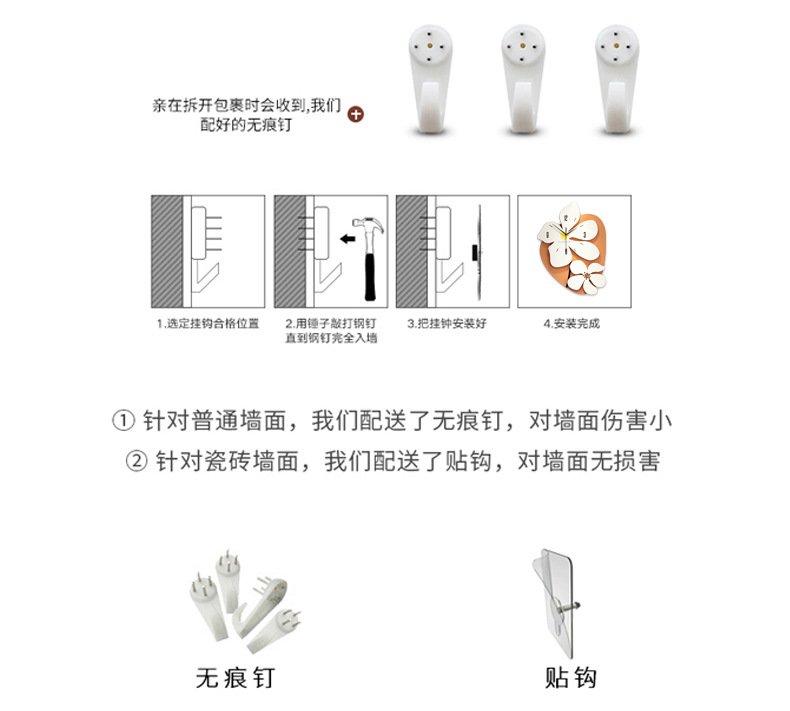 亲在拆开包裹时会收到,我们配好的无痕钉

1.选定挂钩合格位置

2.用锤子敲打钢钉直到钢钉完全入墙

3.把挂钟安装好

4.安装完成

① 针对普通墙面，我们配送了无痕钉，对墙面伤害小

② 针对瓷砖墙面，我们配送了贴钩，对墙面无损害

无痕钉

贴钩