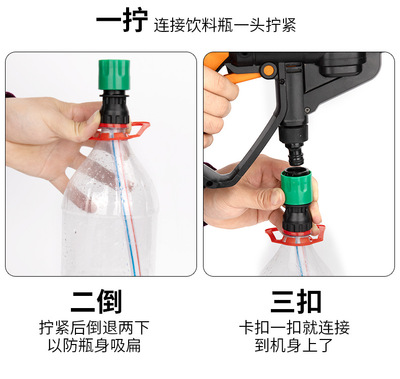 一拧 连接饮料瓶一头拧紧

二倒
拧紧后倒退两下
以防瓶身吸扁

三扣
卡扣一扣就连接
到机身上了