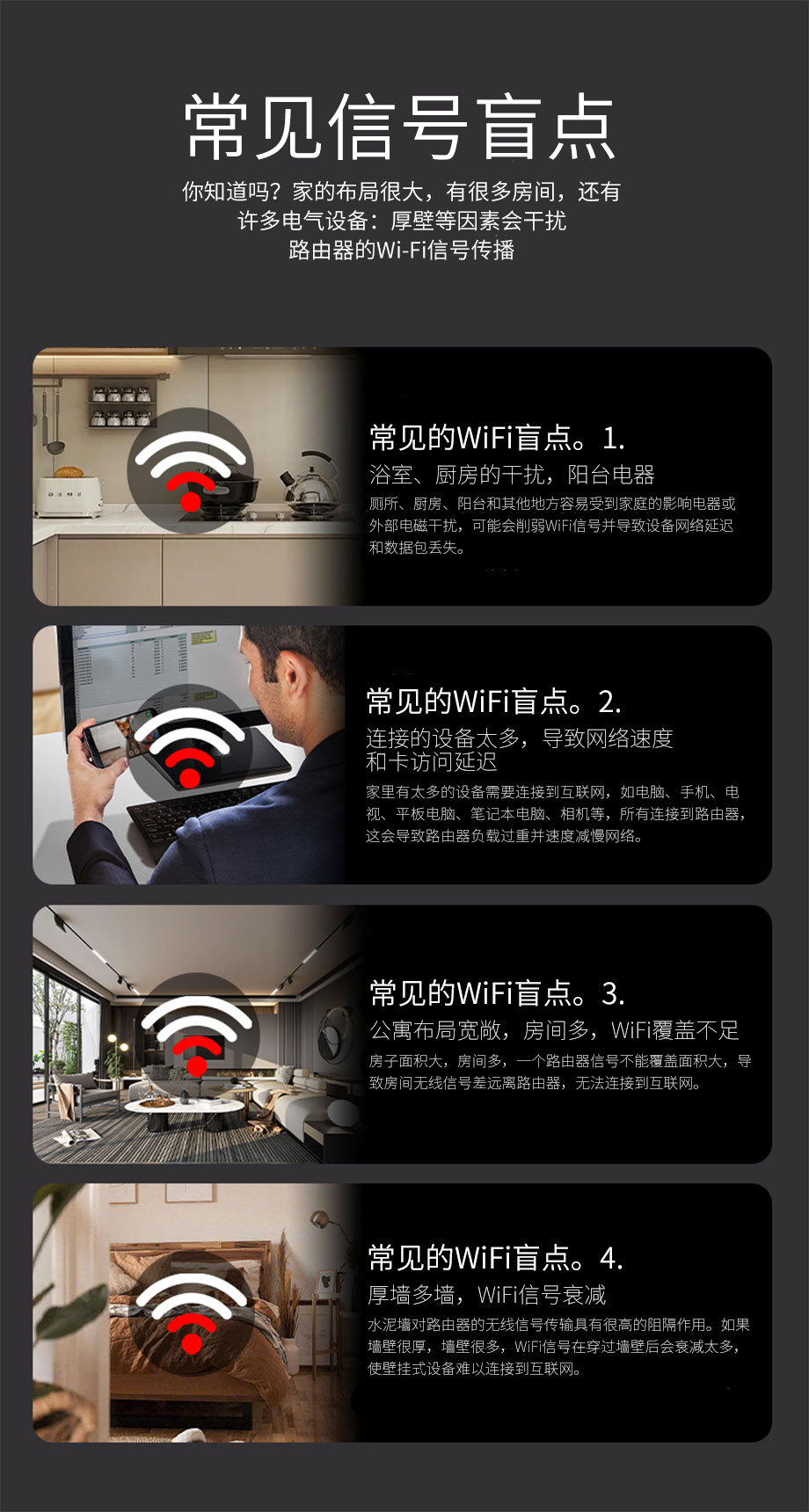 常见信号盲点

你知道吗？家的布局很大，有很多房间，还有许多电气设备：厚壁等因素会干扰路由器的Wi-Fi信号传播

常见的WiFi盲点。1.

浴室、厨房的干扰，阳台电器

厕所、厨房、阳台和其他地方容易受到家庭的影响电器或外部电磁干扰，可能会削弱WiFi信号并导致设备网络延迟和数据包丢失。

常见的WiFi盲点。2.

连接的设备太多，导致网络速度和卡访问延迟

家里有太多的设备需要连接到互联网，如电脑、手机、电视、平板电脑、笔记本电脑、相机等，所有连接到路由器，这会导致路由器负载过重并速度减慢网络。

常见的WiFi盲点。3.

公寓布局宽敞，房间多，WiFi覆盖不足

房子面积大，房间多，一个路由器信号不能覆盖面积大，导致房间无线信号差远离路由器，无法连接到互联网。

常见的WiFi盲点。4.

厚墙多墙，WiFi信号衰减

水泥墙对路由器的无线信号传输具有很高的阻隔作用。如果墙壁很厚，墙壁很多，WiFi信号在穿过墙壁后会衰减太多，使壁挂式设备难以连接到互联网。