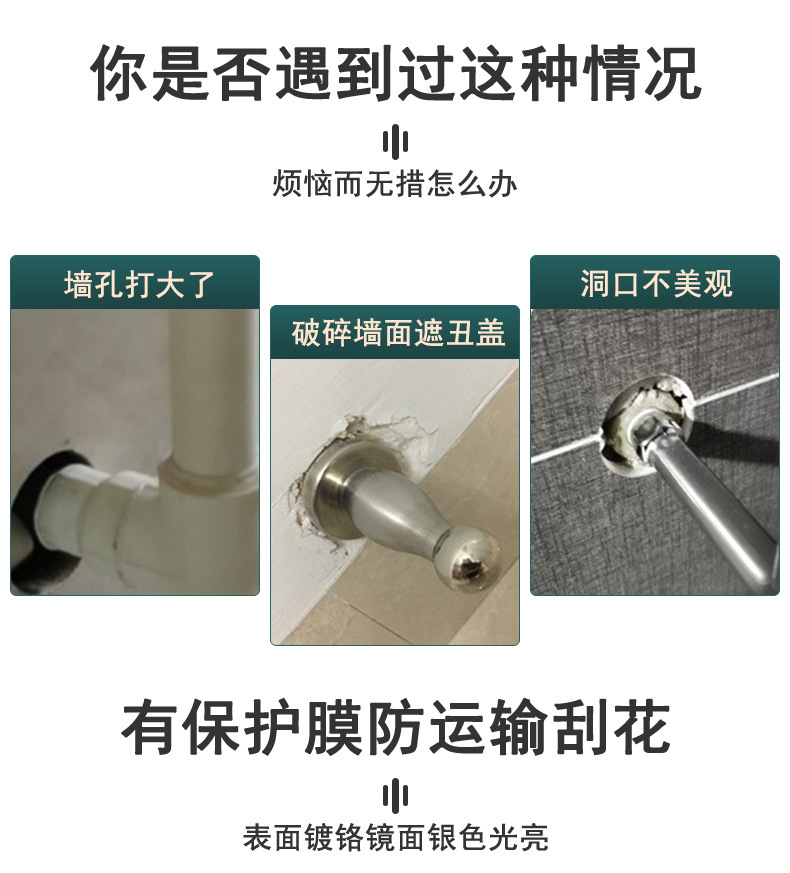 你是否遇到过这种情况

烦恼而无措怎么办

墙孔打大了

破碎墙面遮丑盖

洞口不美观

有保护膜防运输刮花

表面镀铬镜面银色光亮