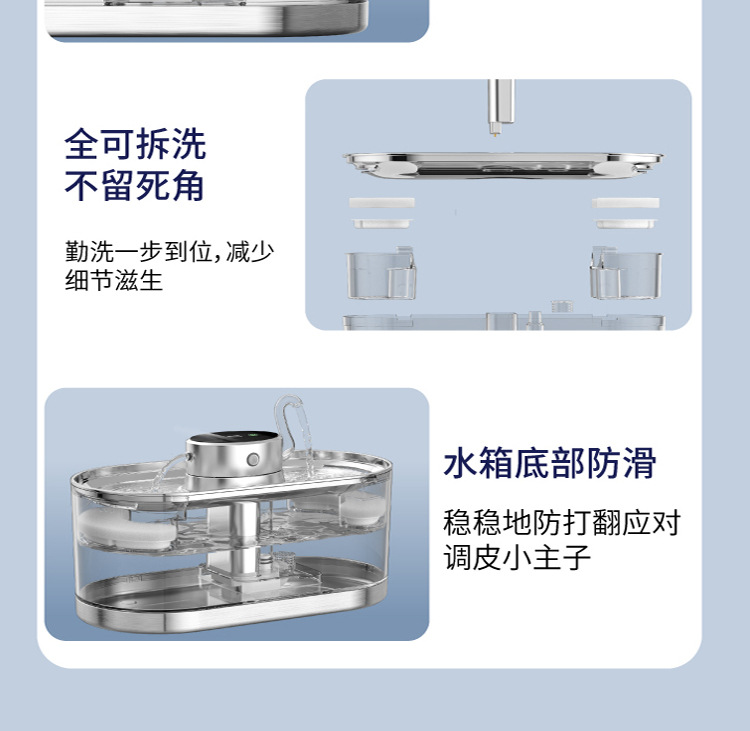 全可拆洗
不留死角

勤洗一步到位，减少细节滋生

水箱底部防滑

稳稳地防打翻应对调皮小主子