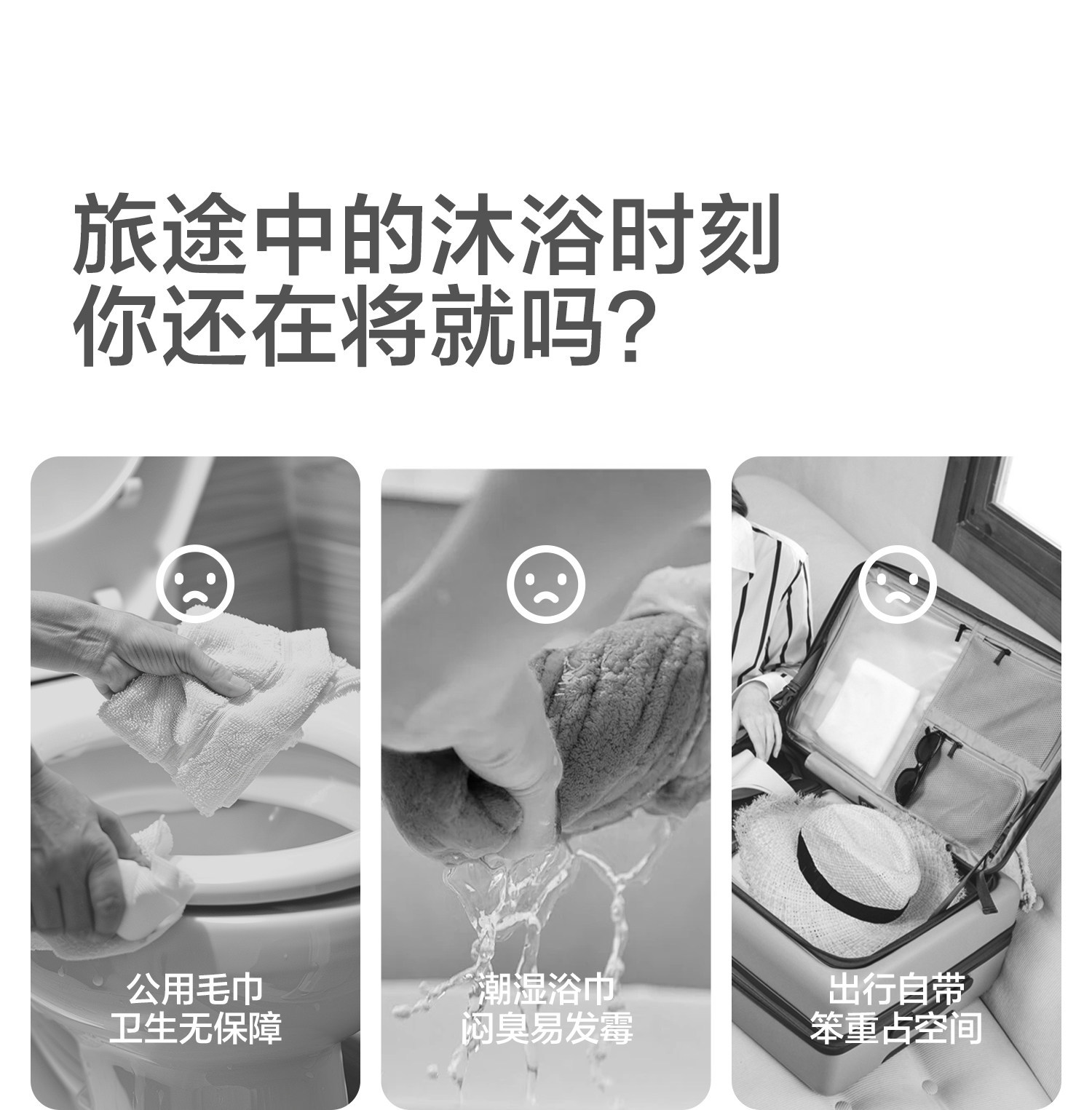 旅途中的沐浴时刻
你还在将就吗?

公用毛巾
卫生无保障

潮湿浴巾
闷臭易发霉

出行自带
笨重占空间