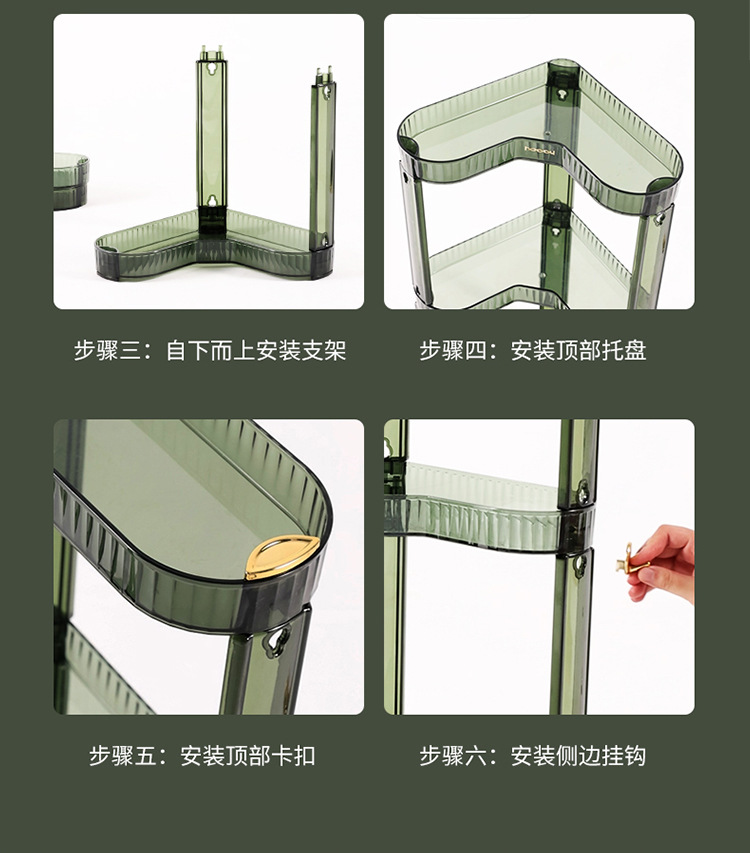 步骤三：自下而上安装支架

步骤四：安装顶部托盘

步骤五：安装顶部卡扣

步骤六：安装侧边挂钩