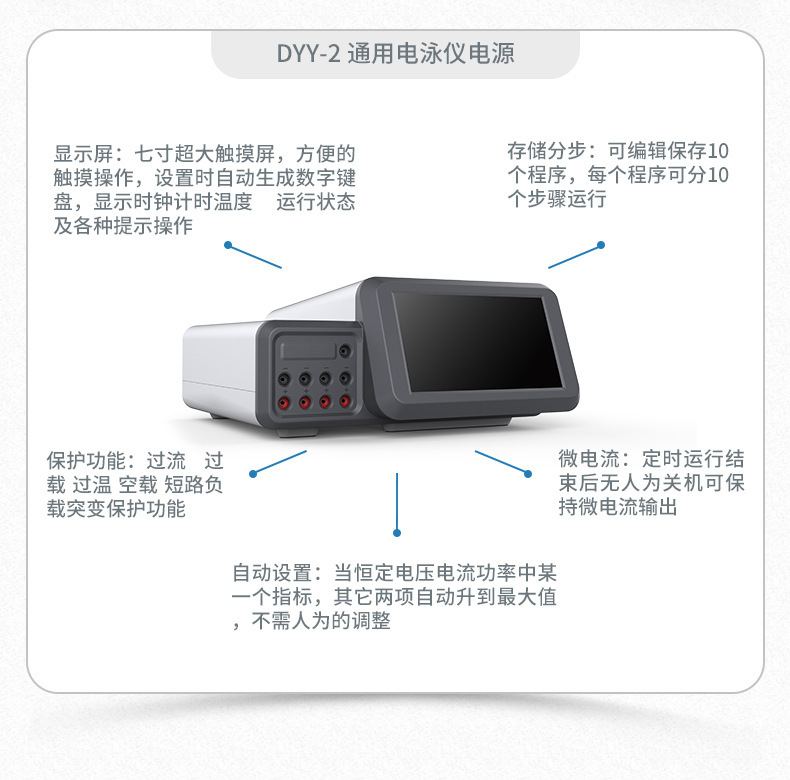 DYY-2 通用电泳仪电源

显示屏：七寸超大触摸屏，方便的触摸操作，设置时自动生成数字键盘，显示时钟计时温度　运行状态及各种提示操作

存储分步：可编辑保存10个程序，每个程序可分10个步骤运行

保护功能：过流　过载 过温 空载 短路负载突变保护功能

微电流：定时运行结束后无人为关机可保持微电流输出

自动设置：当恒定电压电流功率中某一个指标，其它两项自动升到最大值，不需人为的调整