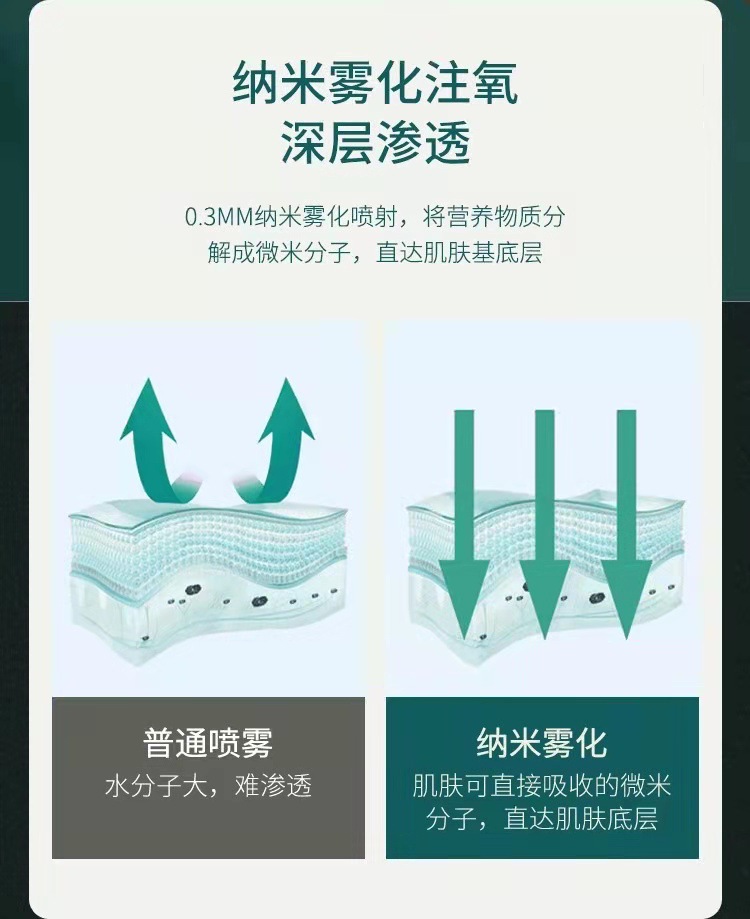 纳米雾化注氧
深层渗透

0.3MM纳米雾化喷射，将营养物质分解成微米分子，直达肌肤基底层

普通喷雾
水分子大，难渗透

纳米雾化
肌肤可直接吸收的微米分子，直达肌肤底层