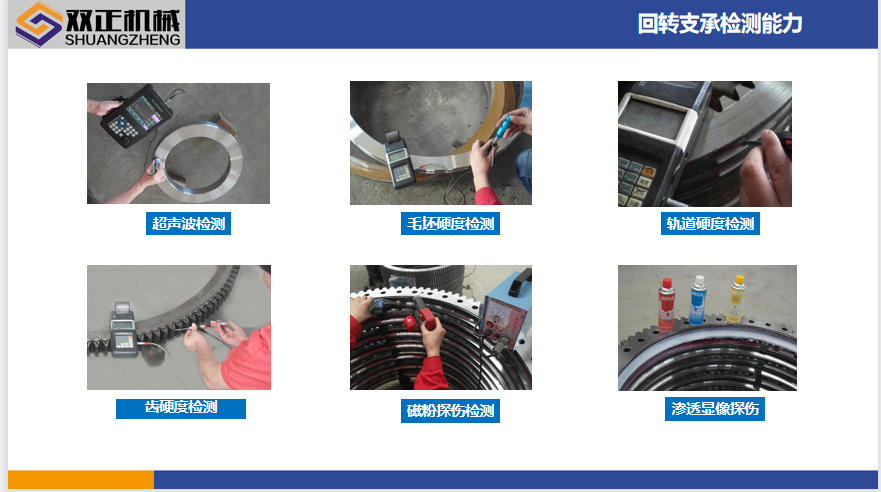 双正机械
SHUANGZHENG

回转支承检测能力

超声波检测

毛坯硬度检测

轨道硬度检测

齿硬度检测

磁粉探伤检测

渗透显像探伤