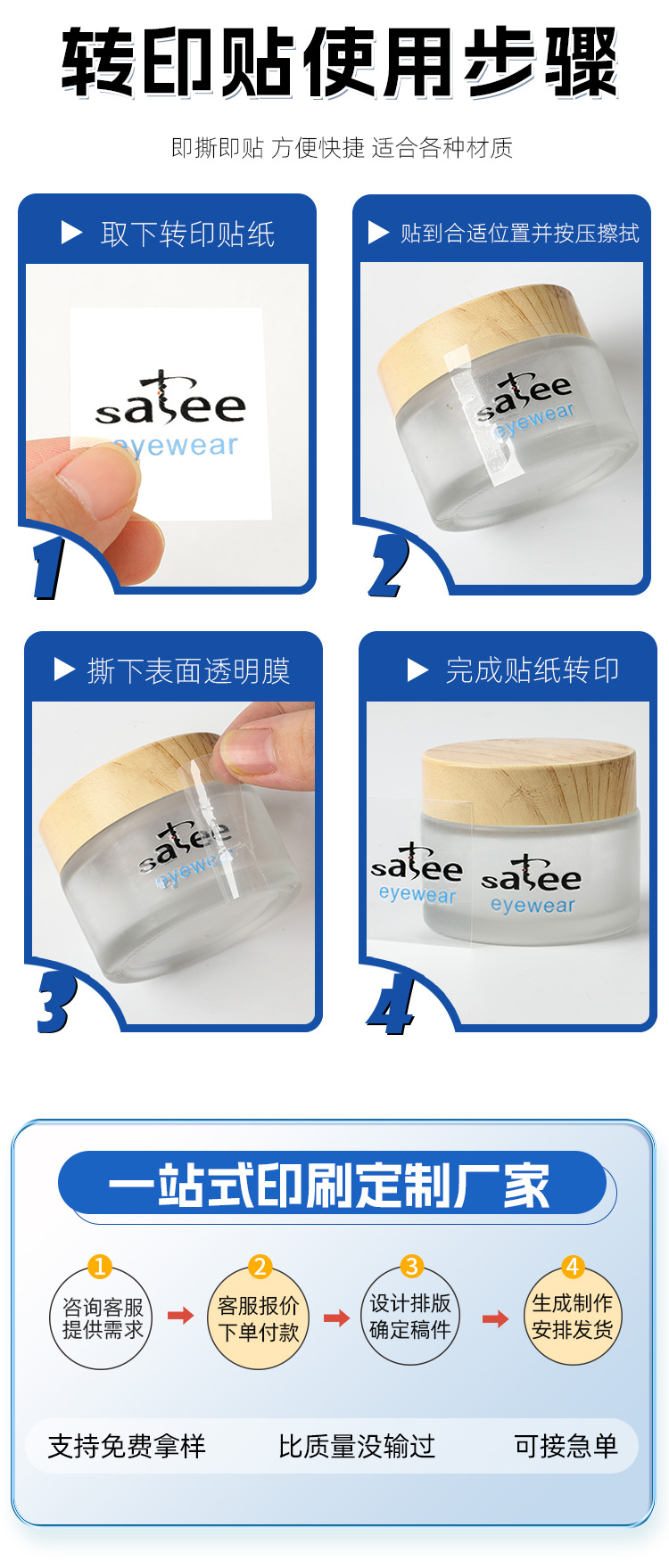 转印贴使用步骤

即撕即贴 方便快捷 适合各种材质

取下转印贴纸

satee
eyewear

1

贴到合适位置并按压擦拭

satee
eyewear

2

撕下表面透明膜

satee
eyewear

3

完成贴纸转印

satee
eyewear

satee
eyewear

4

一站式印刷定制厂家

1
咨询客服
提供需求

2
客服报价
下单付款

3
设计排版
确定稿件

4
生成制作
安排发货

支持免费拿样 比质量没输过 可接急单