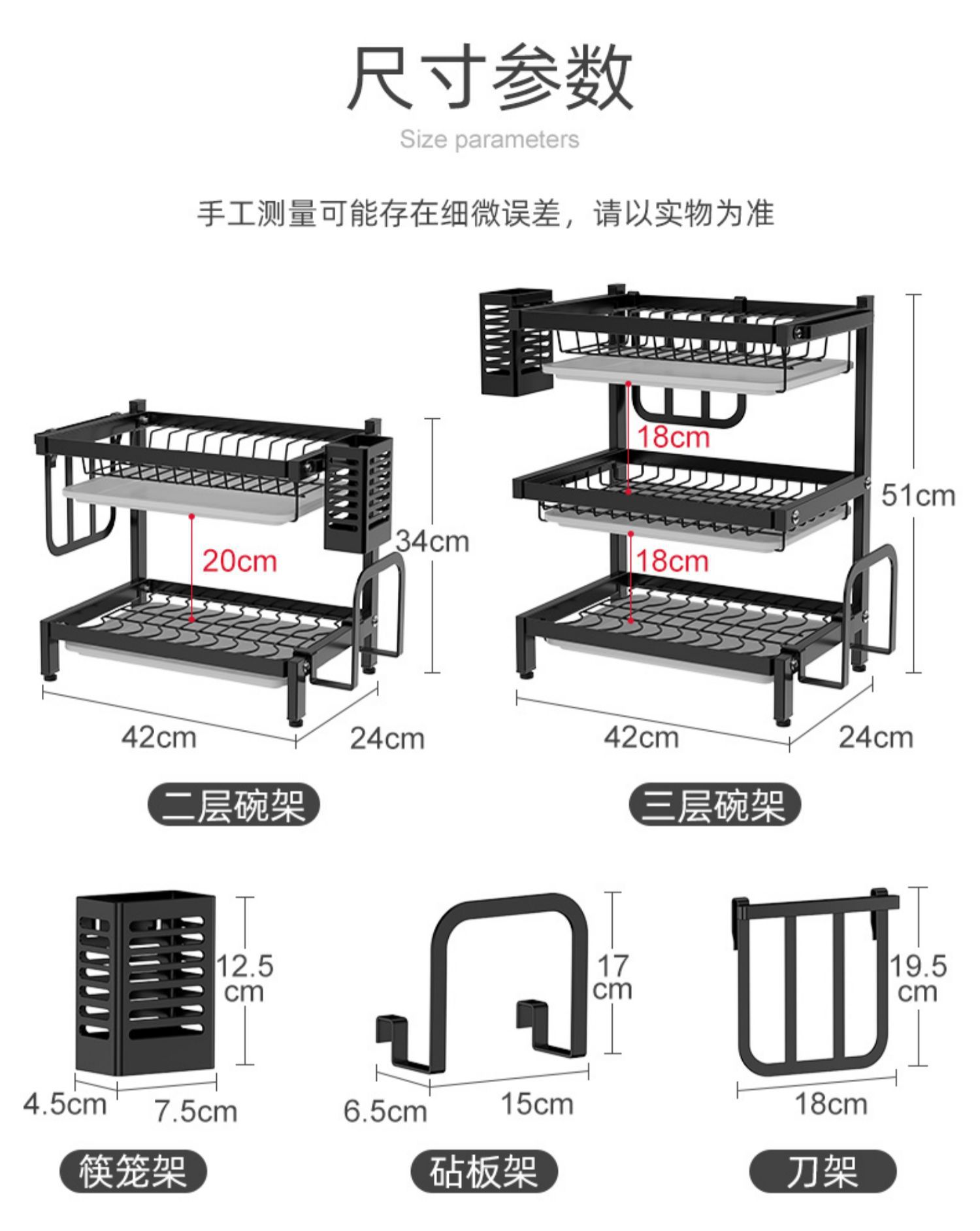 尺寸参数

Size parameters

手工测量可能存在细微误差，请以实物为准

20cm

34cm

42cm

24cm

二层碗架

18cm

18cm

51cm

42cm

24cm

三层碗架

12.5 cm

4.5cm

7.5cm

筷笼架

17 cm

6.5cm

15cm

砧板架

19.5 cm

18cm

刀架