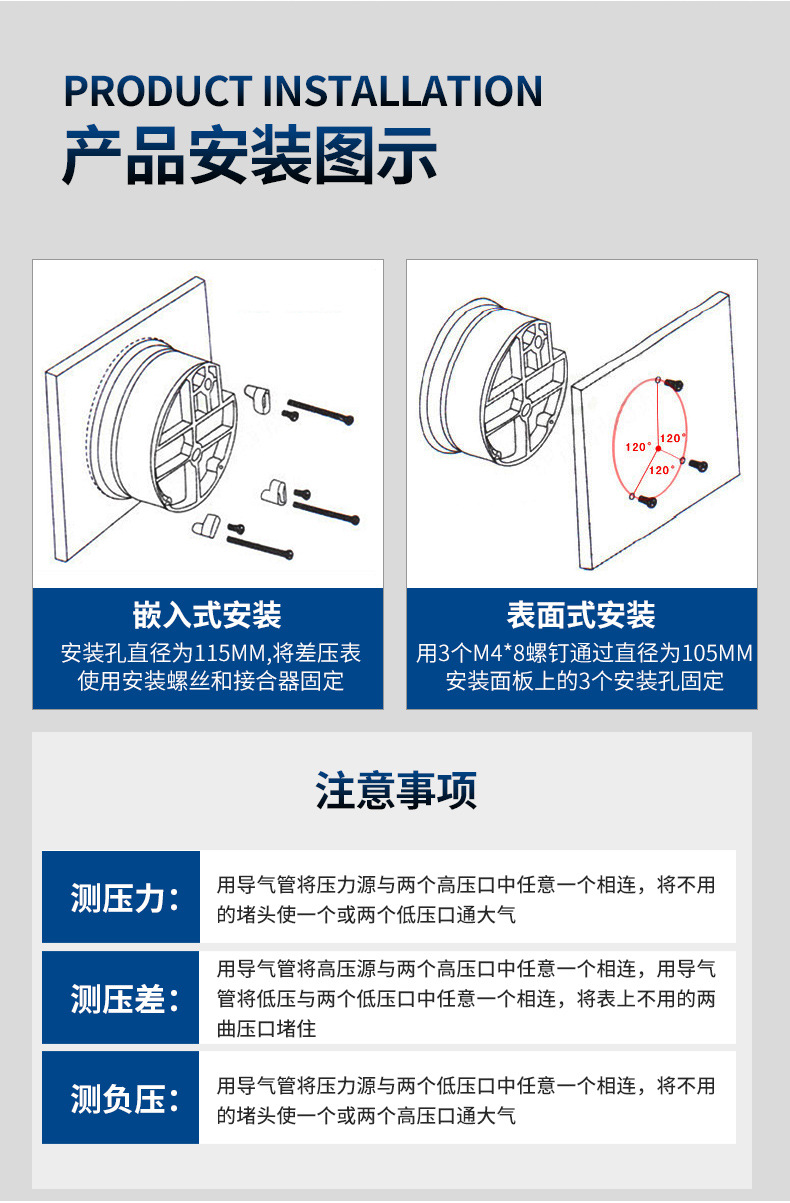 PRODUCT INSTALLATION
产品安装图示

嵌入式安装
安装孔直径为115MM,将差压表使用安装螺丝和接合器固定

120° 120° 120°

表面式安装
用3个M4*8螺钉通过直径为105MM安装面板上的3个安装孔固定

注意事项

| 测压力: | 用导气管将压力源与两个高压口中任意一个相连，将不用的堵头使一个或两个低压口通大气 |
|---|---|
| 测压差: | 用导气管将高压源与两个高压口中任意一个相连，用导气管将低压与两个低压口中任意一个相连，将表上不用的两曲压口堵住 |
| 测负压: | 用导气管将压力源与两个低压口中任意一个相连，将不用的堵头使一个或两个高压口通大气 |