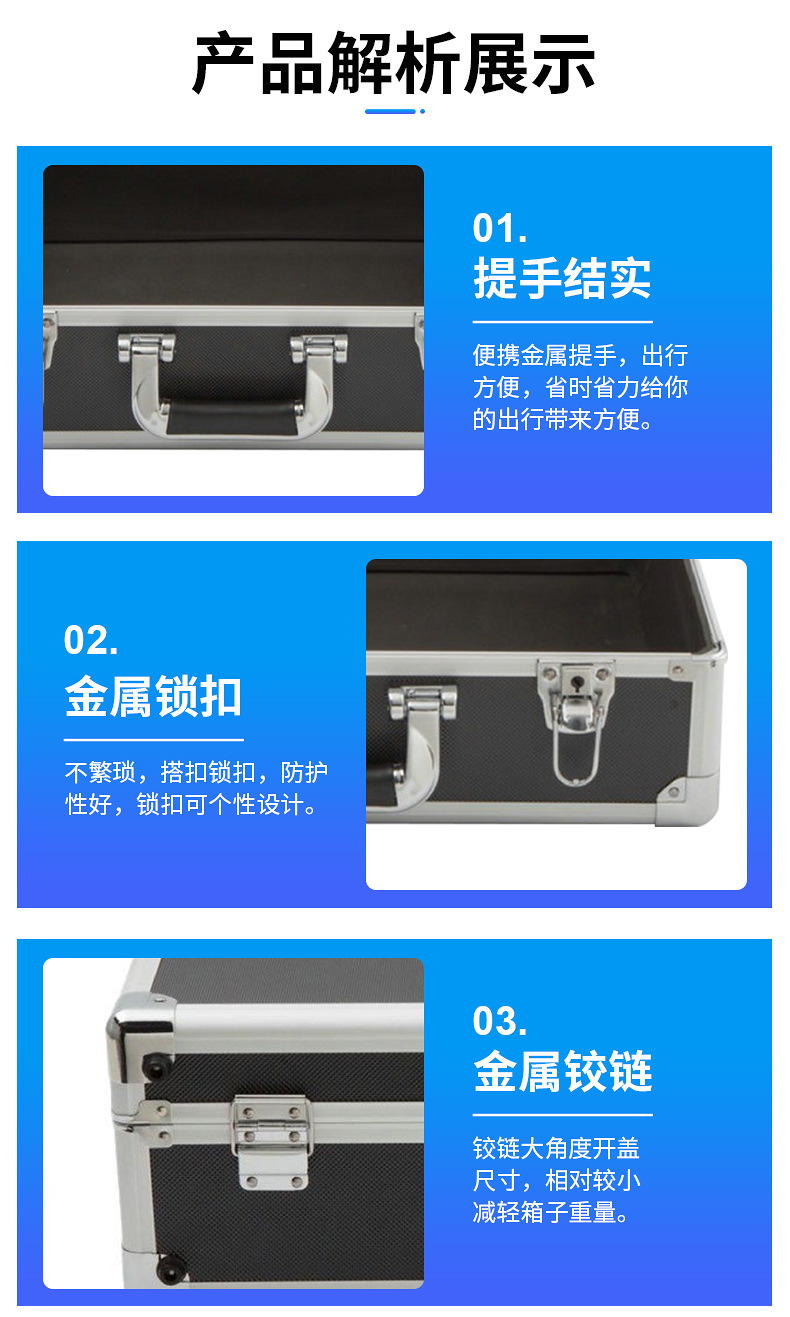 产品解析展示

01.
提手结实

便携金属提手，出行方便，省时省力给你的出行带来方便。

02.
金属锁扣

不繁琐，搭扣锁扣，防护性好，锁扣可个性设计。

03.
金属铰链

铰链大角度开盖尺寸，相对较小减轻箱子重量。