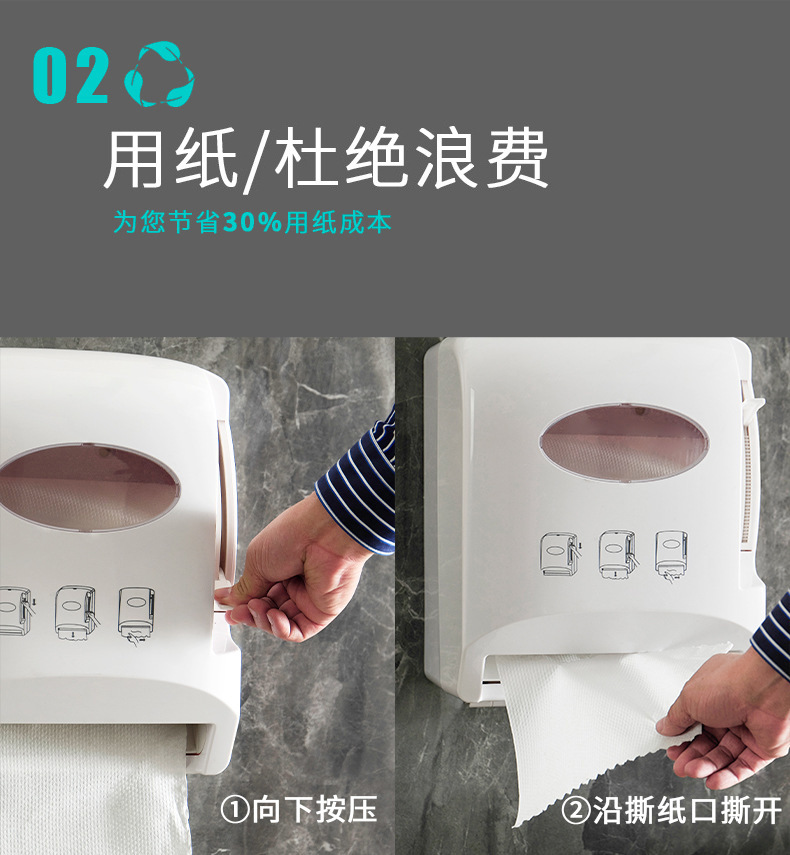 02

用纸/杜绝浪费

为您节省30%用纸成本

①向下按压

②沿撕纸口撕开