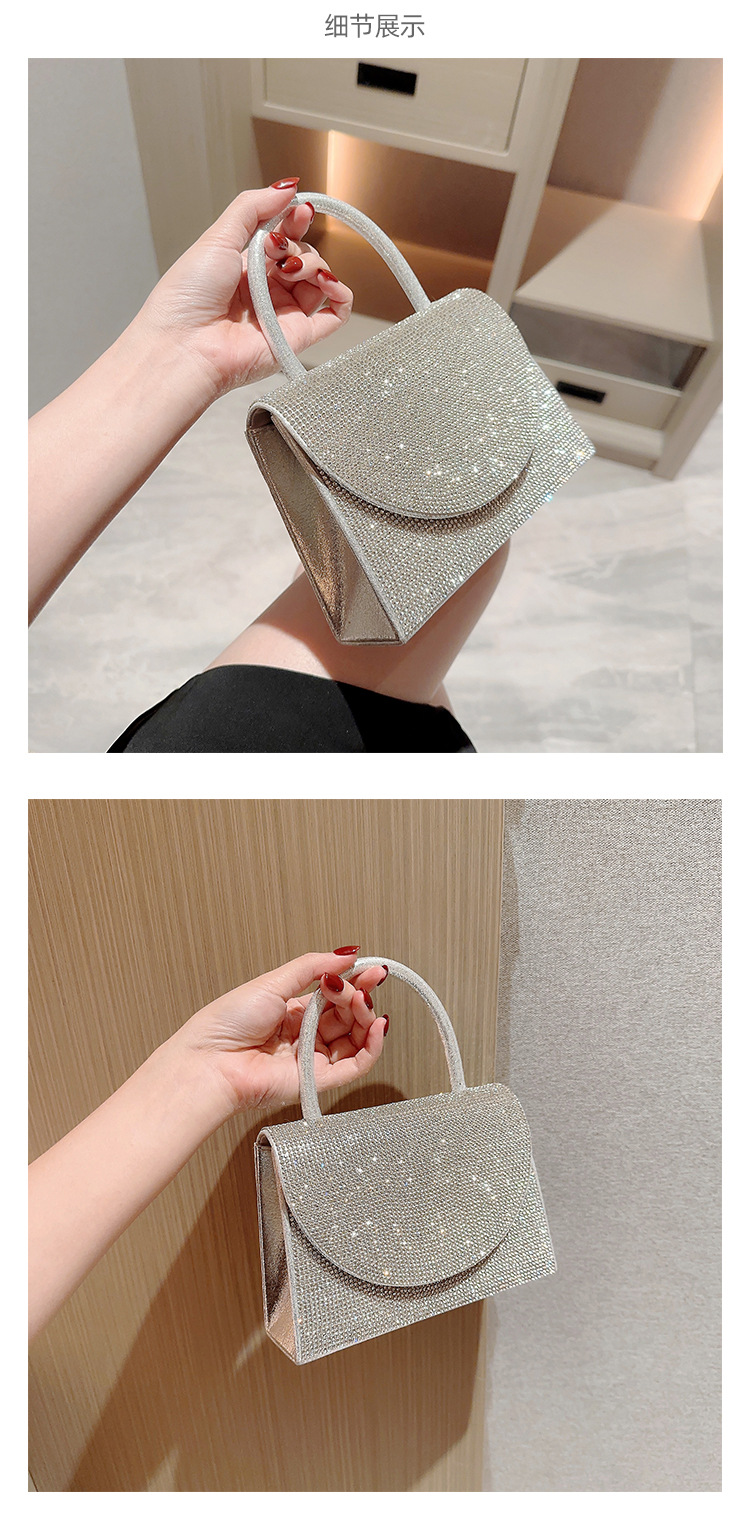 细节展示