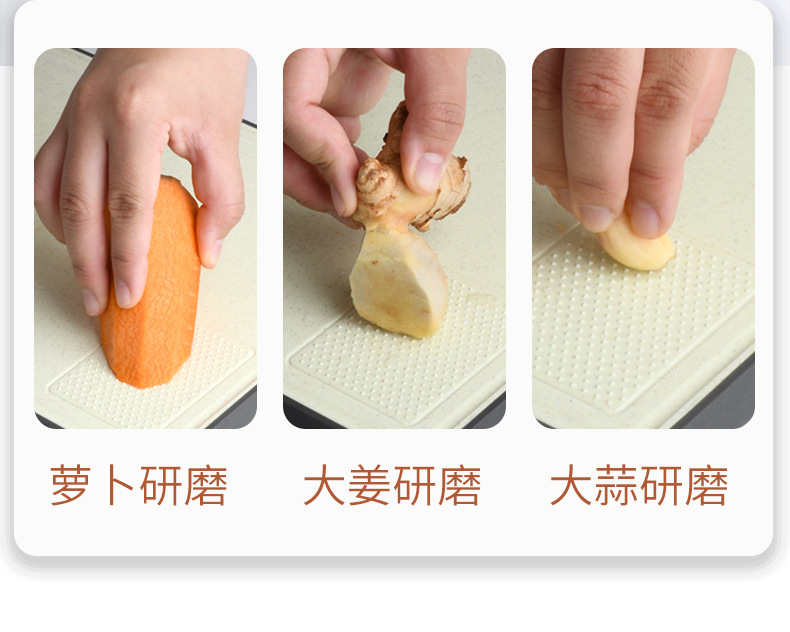 萝卜研磨

大姜研磨

大蒜研磨