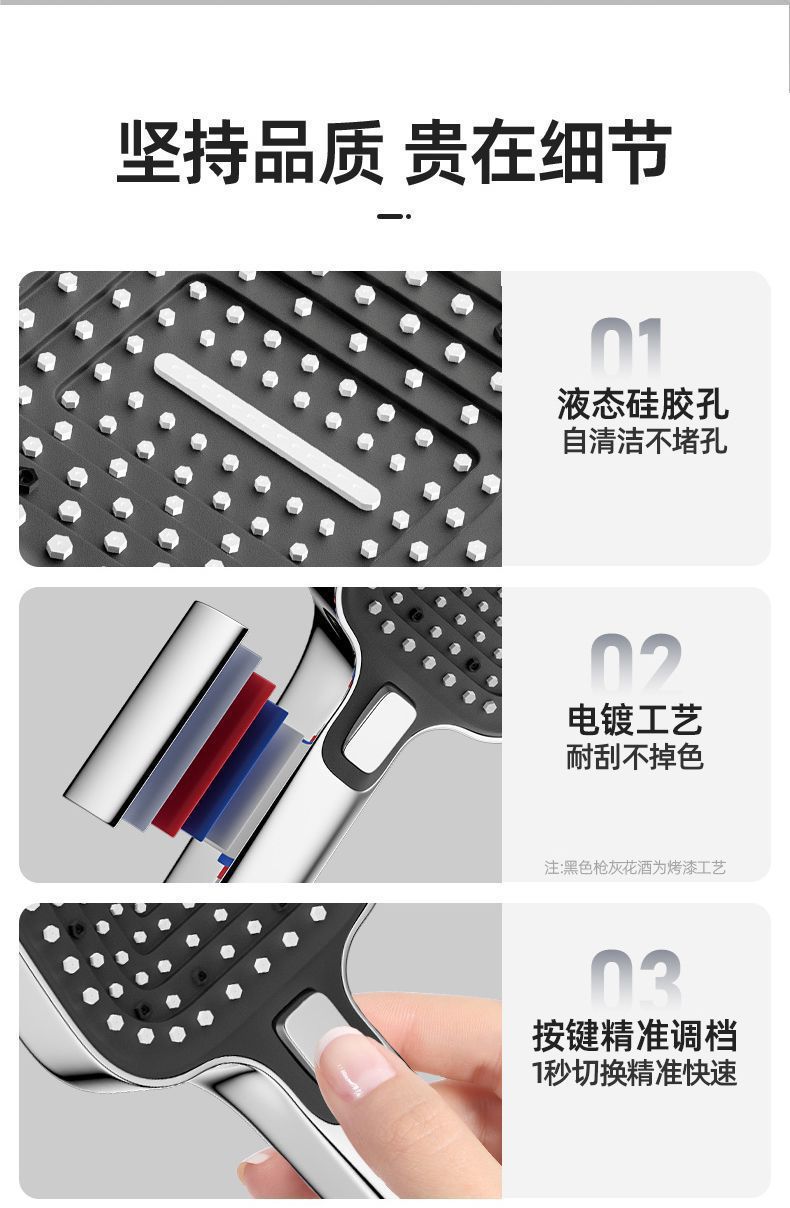 坚持品质 贵在细节

01
液态硅胶孔
自清洁不堵孔

02
电镀工艺
耐刮不掉色

注:黑色枪灰花洒为烤漆工艺

03
按键精准调档
1秒切换精准快速